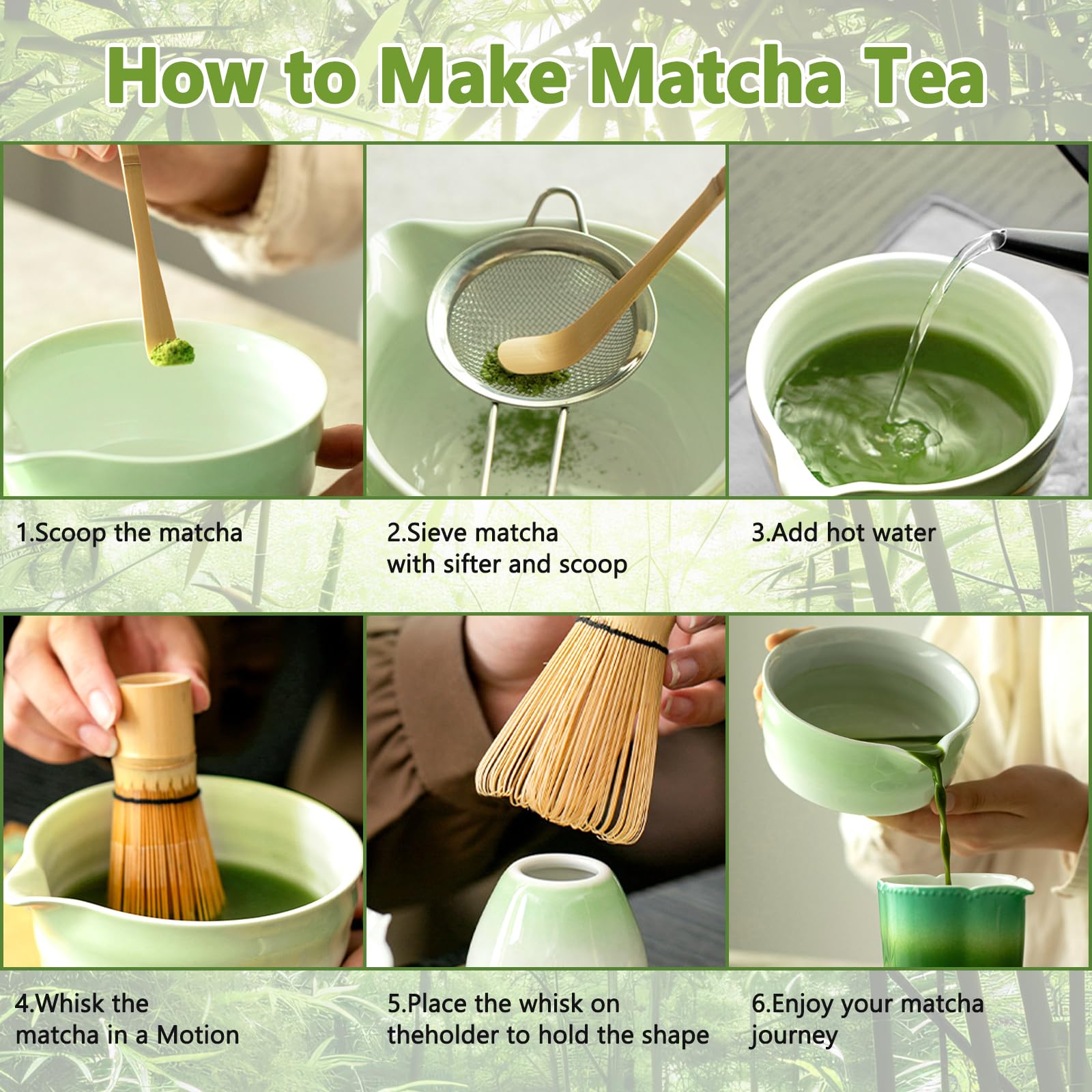 How to Make Matcha Tea

1.Scoop the matcha

2.Sieve matcha with sifter and scoop

3.Add hot water

4.Whisk the matcha in a Motion

5.Place the whisk on theholder to hold the shape

6.Enjoy your matcha journey