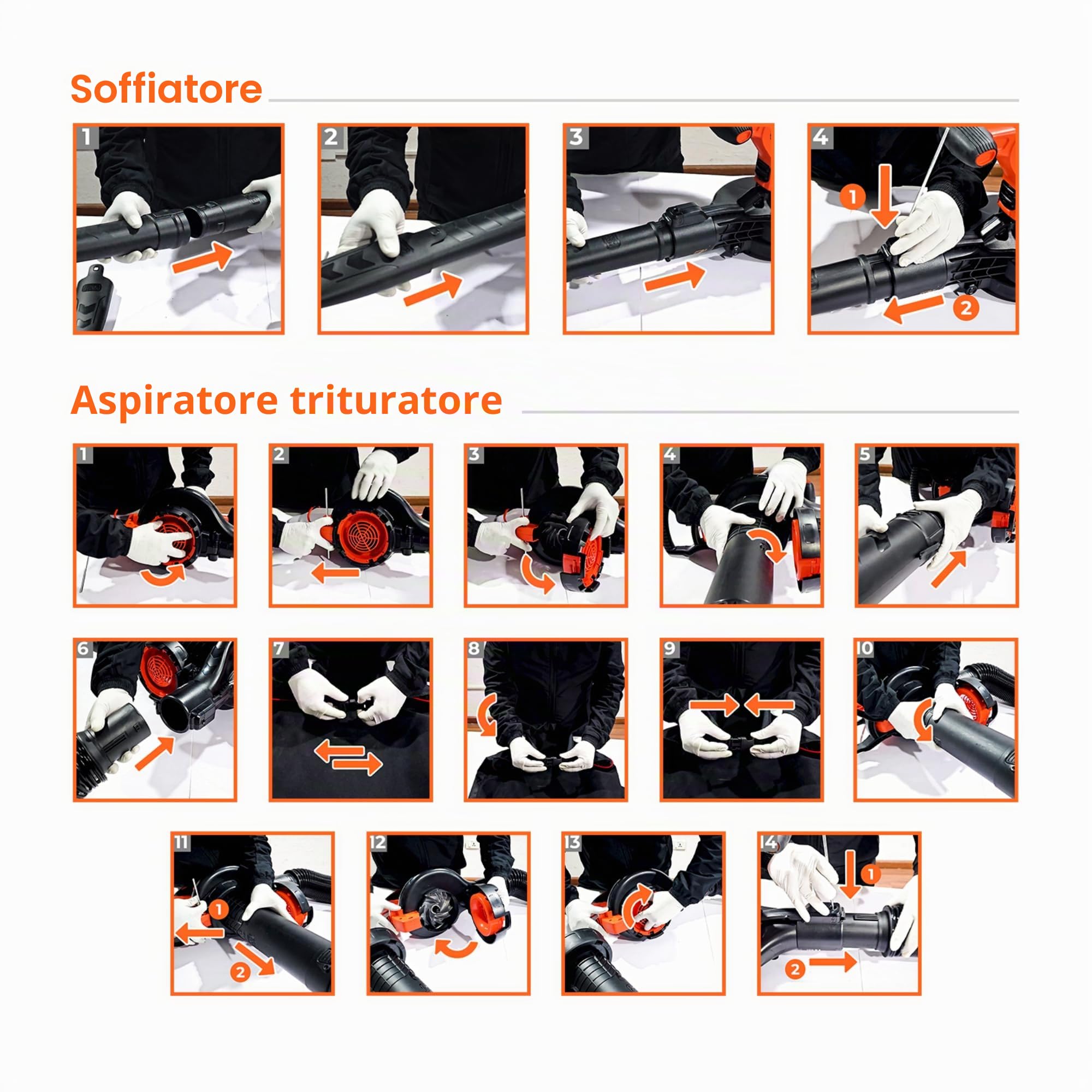 Soffiatore

1

2

3

4
1
2

Aspiratore trituratore

1

2

3

4

5

6

7

8

9

10

11
1
2

12

13

14
1
2