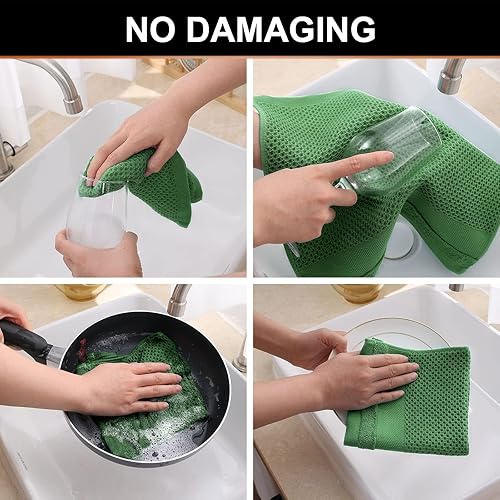 NO DAMAGING