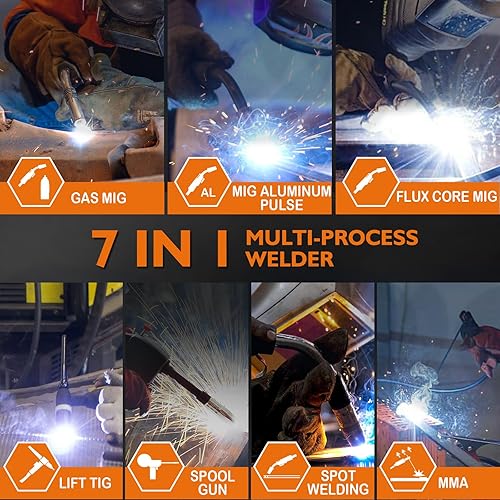 GAS MIG

AL MIG ALUMINUM PULSE

FLUX CORE MIG

7 IN 1 MULTI-PROCESS WELDER

LIFT TIG

SPOOL GUN

SPOT WELDING

MMA