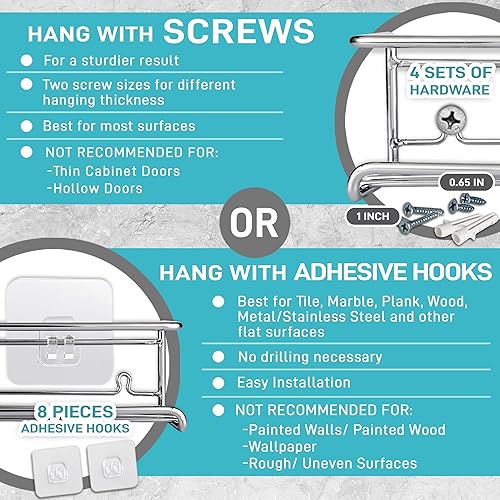 HANG WITH SCREWS

For a sturdier result

Two screw sizes for different hanging thickness

Best for most surfaces

NOT RECOMMENDED FOR:
-Thin Cabinet Doors
-Hollow Doors

4 SETS OF HARDWARE

0.65 IN

1 INCH

OR

HANG WITH ADHESIVE HOOKS

Best for Tile, Marble, Plank, Wood, Metal/Stainless Steel and other flat surfaces

No drilling necessary

Easy Installation

NOT RECOMMENDED FOR:
-Painted Walls/ Painted Wood
-Wallpaper
-Rough/ Uneven Surfaces

8 PIECES
ADHESIVE HOOKS