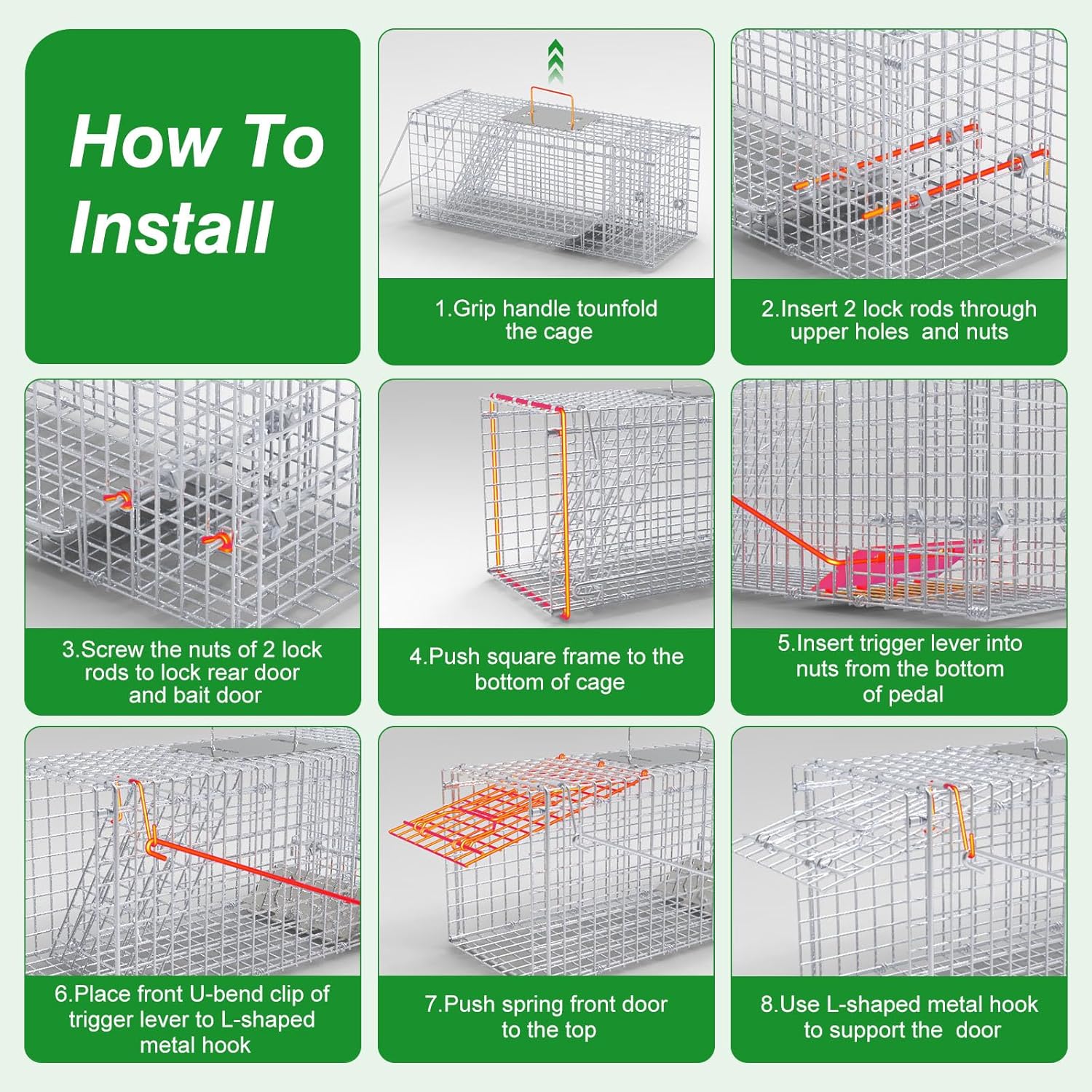 How To Install

1.Grip handle tounfold the cage

2.Insert 2 lock rods through upper holes  and nuts

3.Screw the nuts of 2 lock rods to lock rear door and bait door

4.Push square frame to the bottom of cage

5.Insert trigger lever into nuts from the bottom of pedal

6.Place front U-bend clip of trigger lever to L-shaped metal hook

7.Push spring front door to the top

8.Use L-shaped metal hook to support the  door