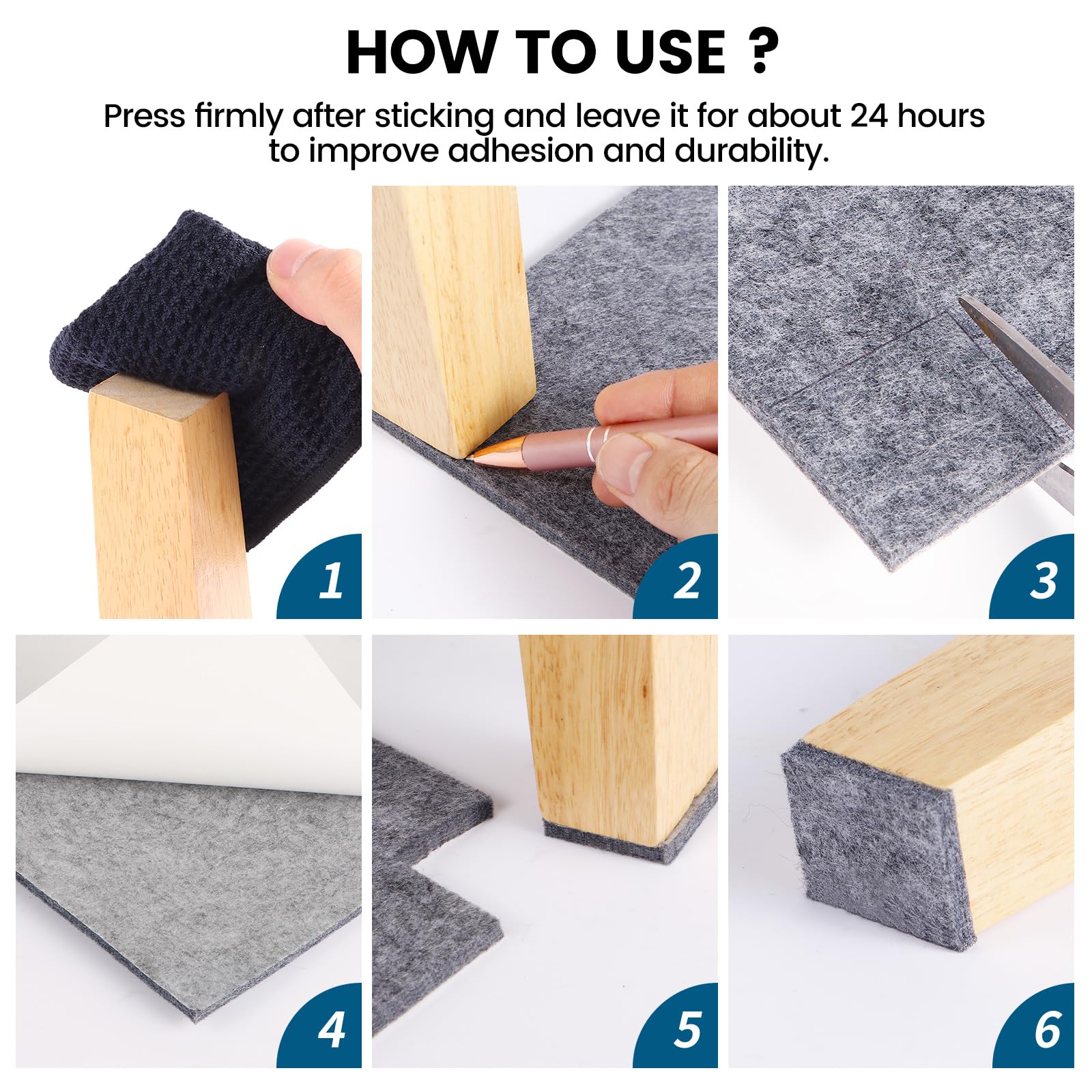 HOW TO USE ?

Press firmly after sticking and leave it for about 24 hours to improve adhesion and durability.

1

2

3

4

5

6