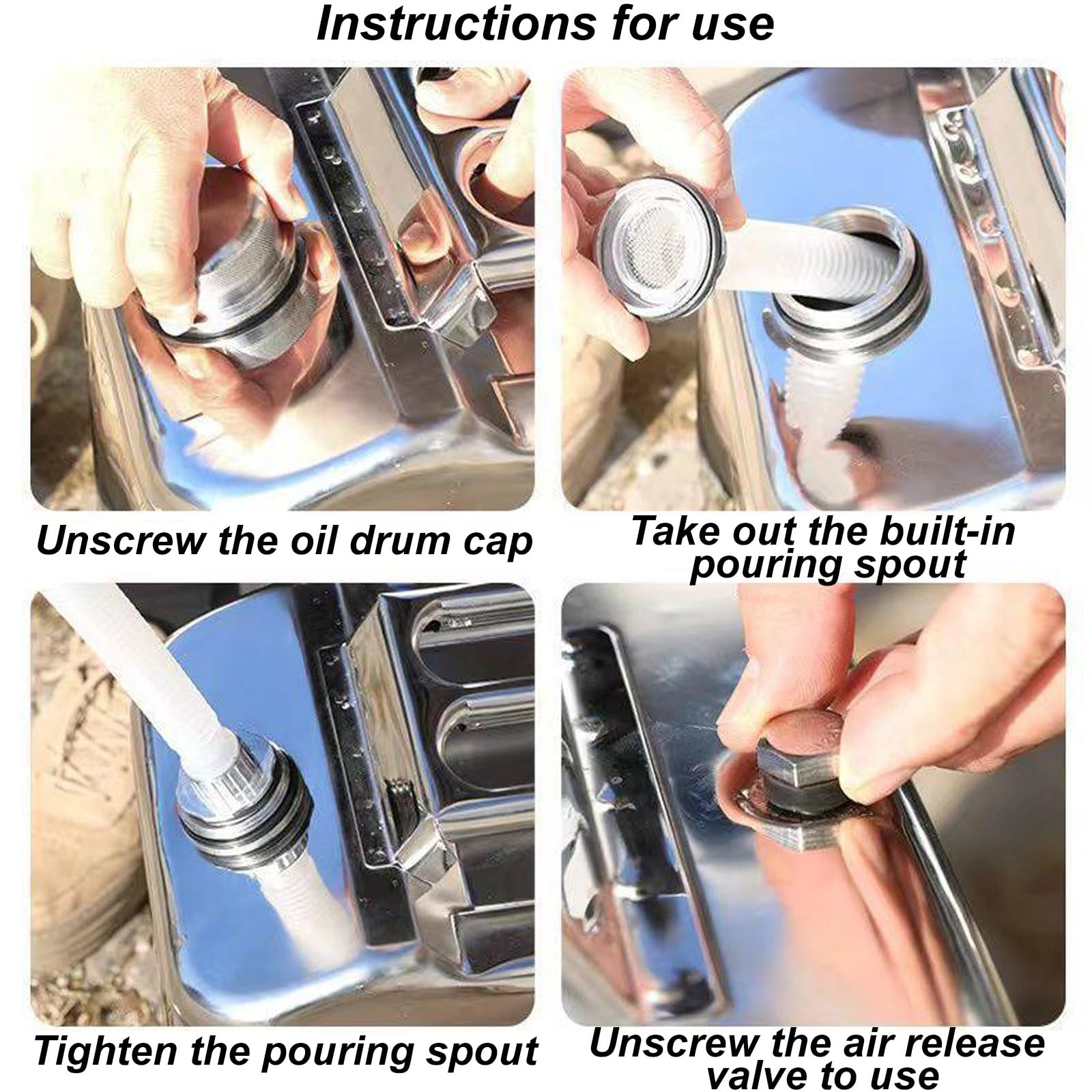 Instructions for use

Unscrew the oil drum cap

Take out the built-in pouring spout

Tighten the pouring spout

Unscrew the air release valve to use