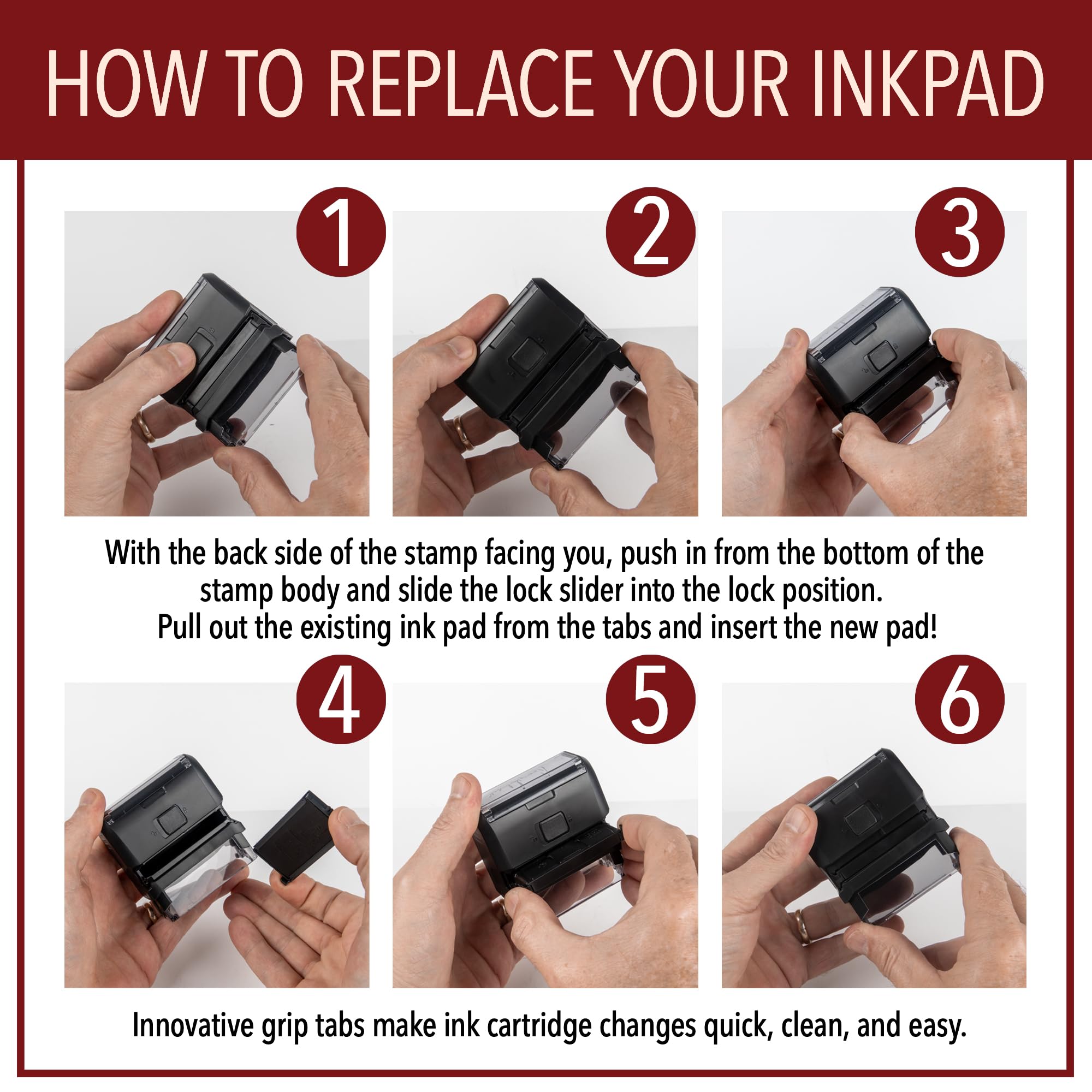 HOW TO REPLACE YOUR INKPAD

1

2

3

With the back side of the stamp facing you, push in from the bottom of the stamp body and slide the lock slider into the lock position.
Pull out the existing ink pad from the tabs and insert the new pad!

4

5

6

Innovative grip tabs make ink cartridge changes quick, clean, and easy.