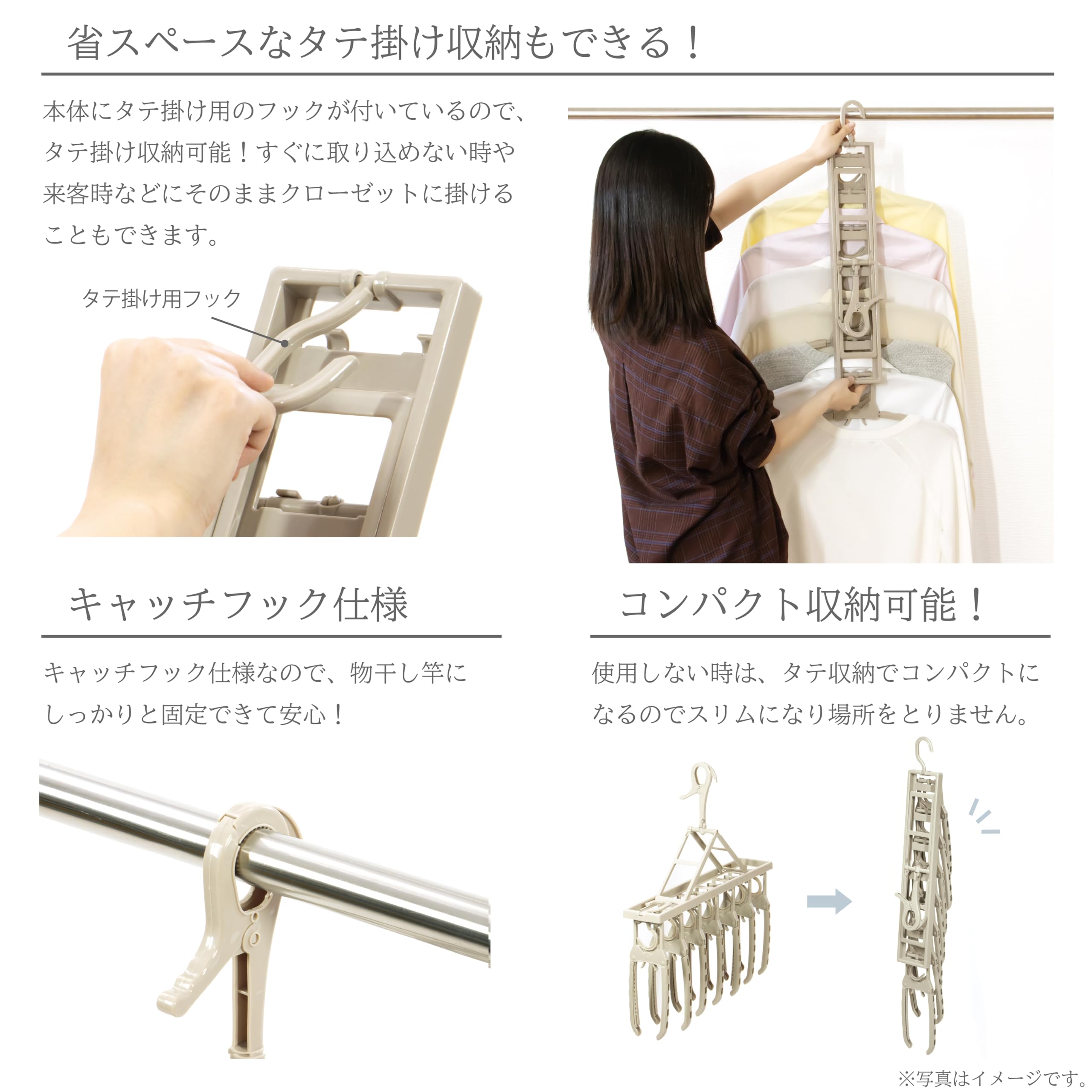 省スペースなタテ掛け収納もできる！

本体にタテ掛け用のフックが付いているので、タテ掛け収納可能！すぐに取り込めない時や来客時などにそのままクローゼットに掛けることもできます。

タテ掛け用フック

キャッチフック仕様

キャッチフック仕様なので、物干し竿にしっかりと固定できて安心！

コンパクト収納可能！

使用しない時は、タテ収納でコンパクトになるのでスリムになり場所をとりません。

※写真はイメージです。