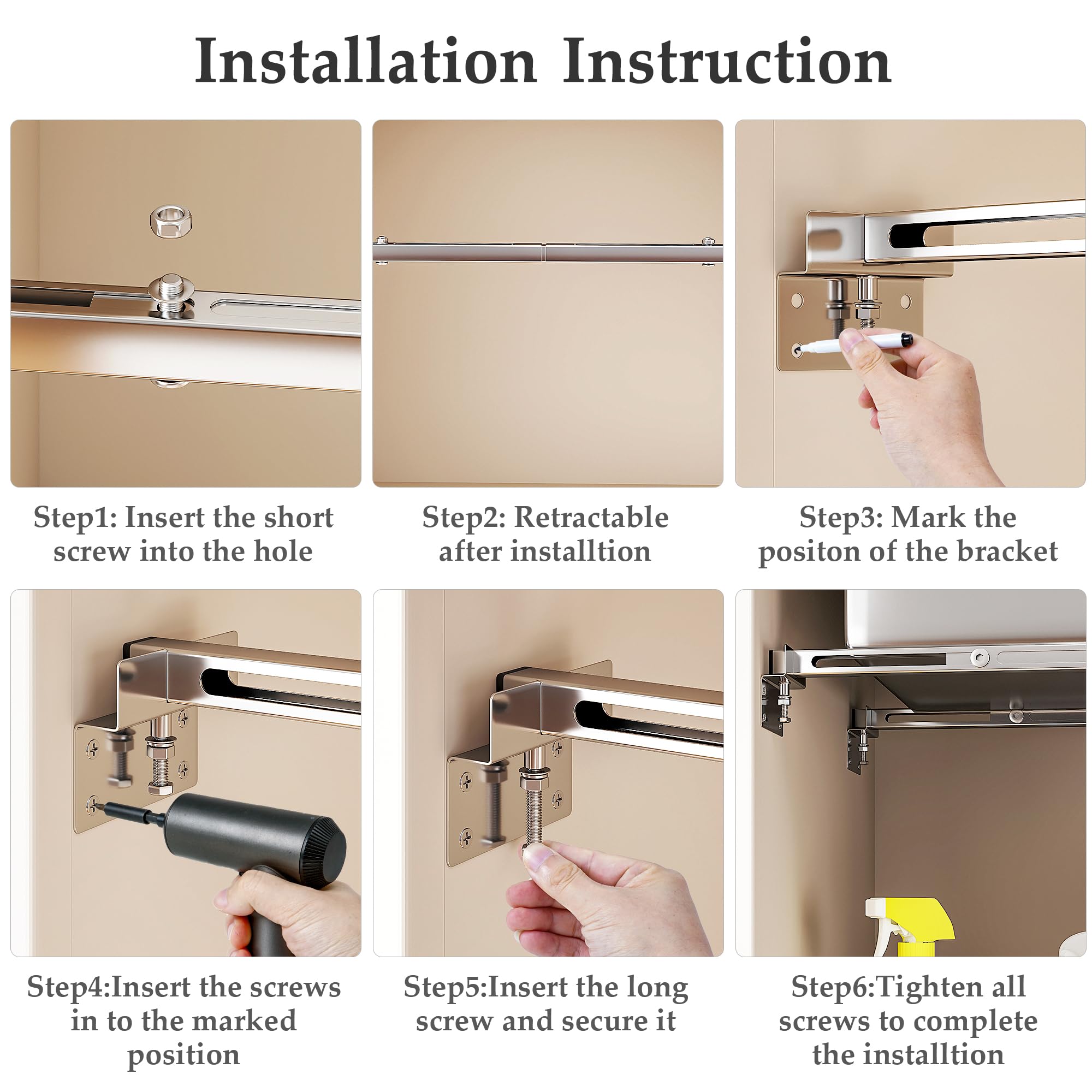 Installation Instruction

Step1: Insert the short screw into the hole

Step2: Retractable after installtion

Step3: Mark the positon of the bracket

Step4:Insert the screws in to the marked position

Step5:Insert the long screw and secure it

Step6:Tighten all screws to complete the installtion