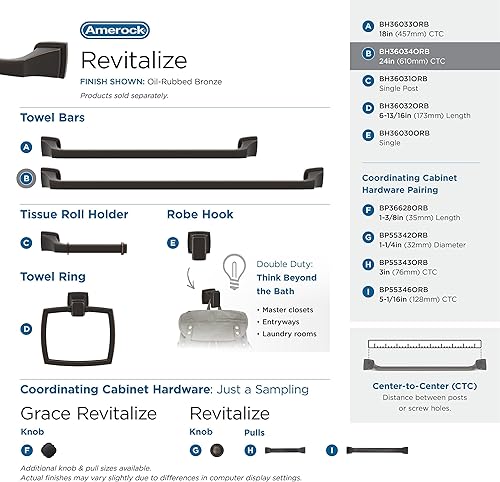 Amerock

Revitalize

FINISH SHOWN: Oil-Rubbed Bronze

Products sold separately.

Towel Bars

A

B

Tissue Roll Holder

C

Robe Hook

E

Towel Ring

D

Double Duty: Think Beyond the Bath

• Master closets
• Entryways
• Laundry rooms

Coordinating Cabinet Hardware: Just a Sampling

Grace Revitalize

Knob

F

Revitalize

Knob

G

Pulls

H

I

Additional knob & pull sizes available.
Actual finishes may vary slightly due to differences in computer display settings.

A BH36033ORB 18in (457mm) CTC

B BH36034ORB 24in (610mm) CTC

C BH36031ORB Single Post

D BH36032ORB 6-13/16in (173mm) Length

E BH36030ORB Single

Coordinating Cabinet Hardware Pairing

F BP36628ORB 1-3/8in (35mm) Length

G BP55342ORB 1-1/4in (32mm) Diameter

H BP55343ORB 3in (76mm) CTC

I BP55346ORB 5-1/16in (128mm) CTC

Center-to-Center (CTC)
Distance between posts or screw holes.