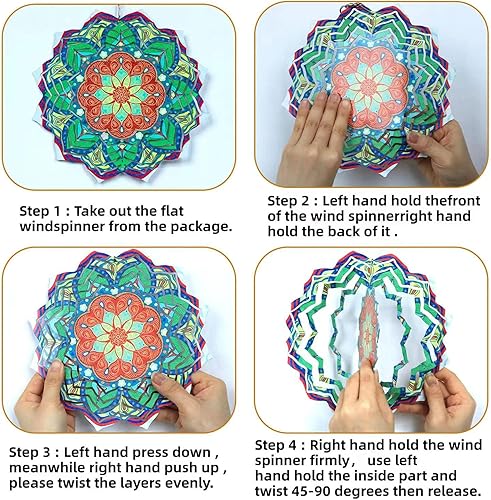 Step 1 : Take out the flat windspinner from the package.

Step 2 : Left hand hold thefront of the wind spinnerright hand hold the back of it .

Step 3 : Left hand press down , meanwhile right hand push up , please twist the layers evenly.

Step 4 : Right hand hold the wind spinner firmly， use left hand hold the inside part and twist 45-90 degrees then release.