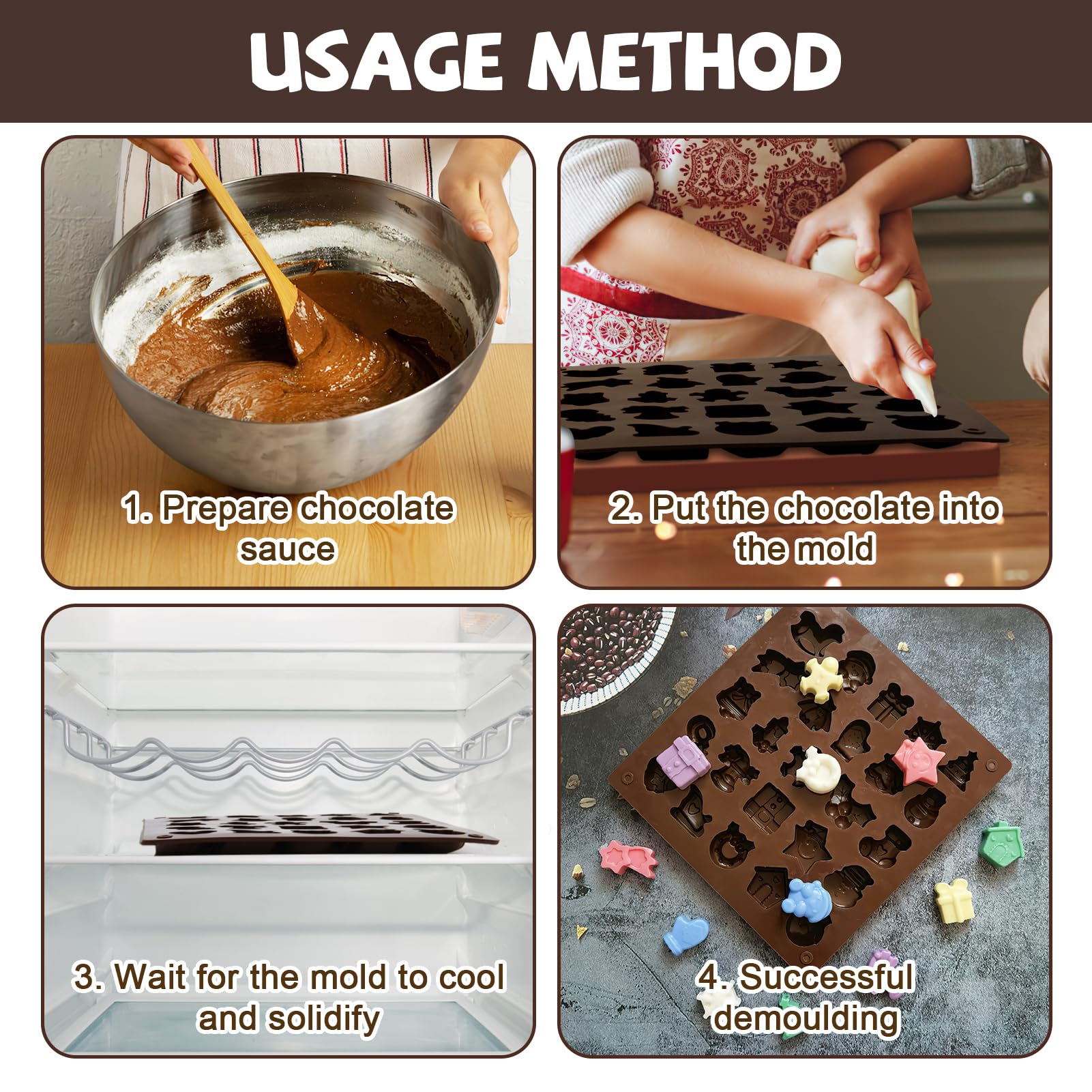 USAGE METHOD

1. Prepare chocolate sauce

2. Put the chocolate into the mold

3. Wait for the mold to cool and solidify

4. Successful demoulding