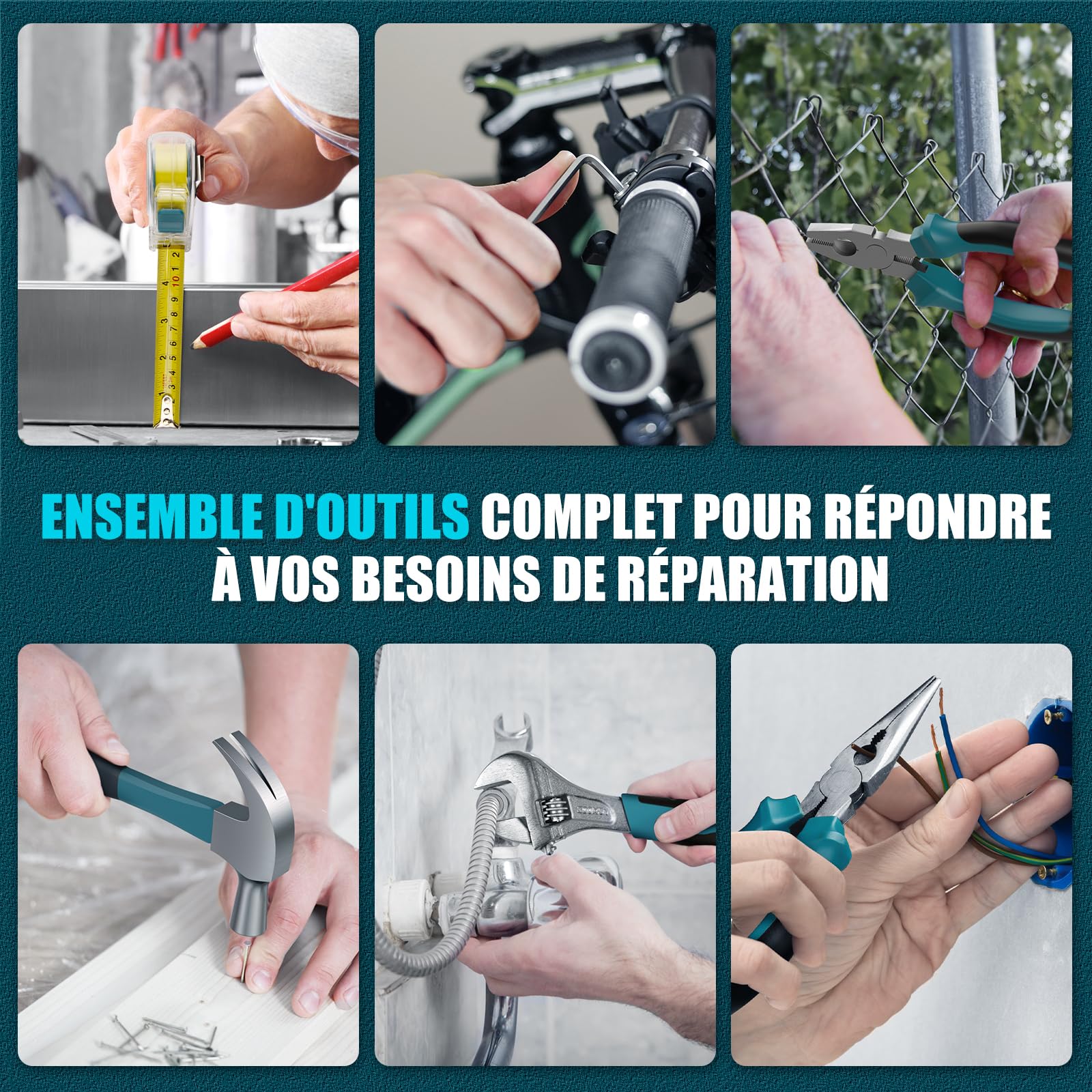 ENSEMBLE D'OUTILS COMPLET POUR RÉPONDRE À VOS BESOINS DE RÉPARATION