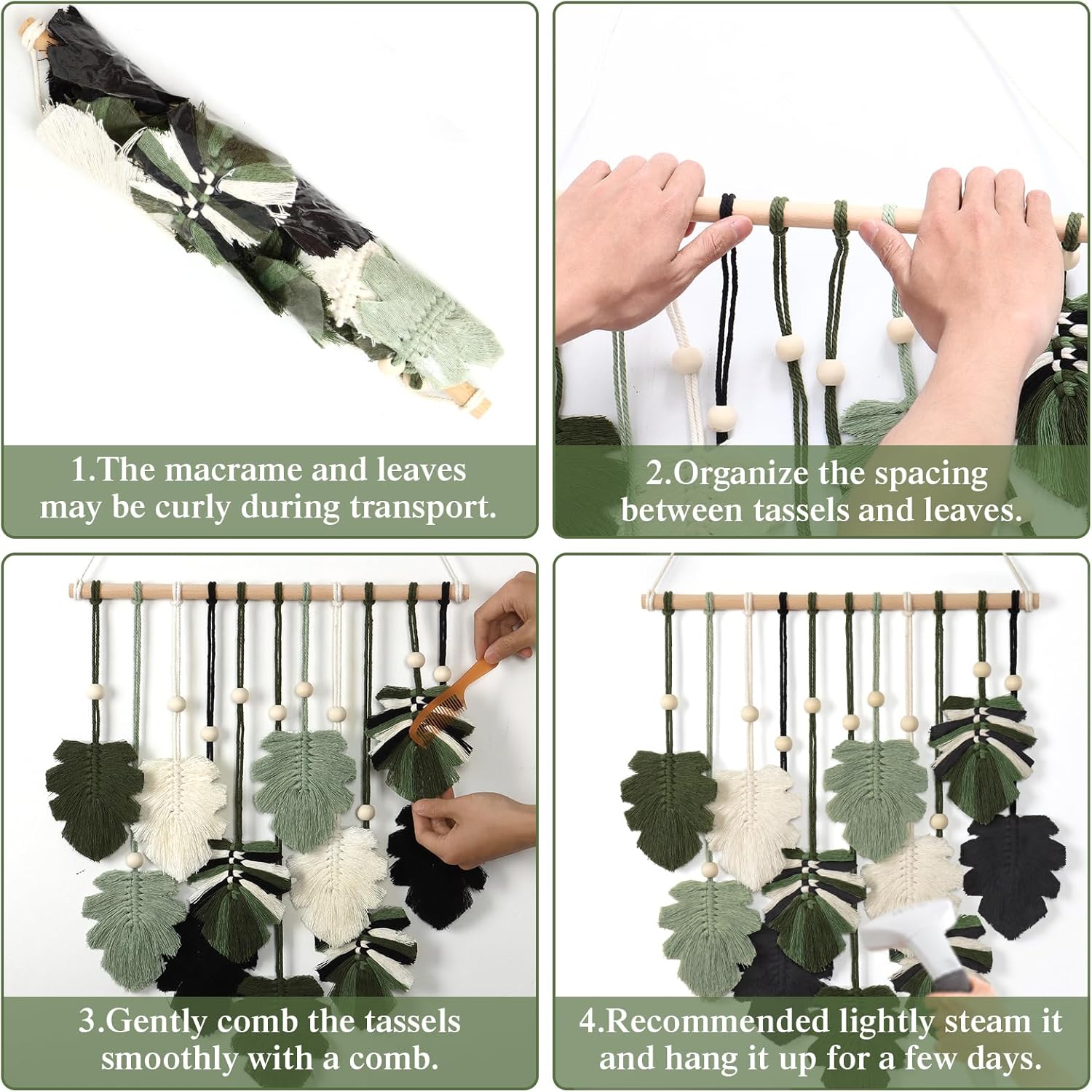 1.The macrame and leaves may be curly during transport.

2.Organize the spacing between tassels and leaves.

3.Gently comb the tassels smoothly with a comb.

4.Recommended lightly steam it and hang it up for a few days.