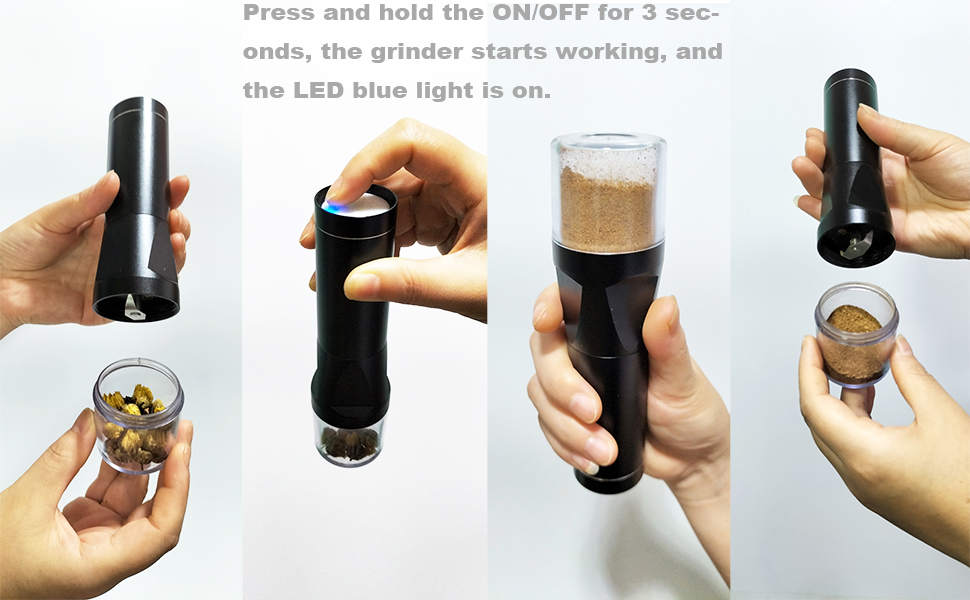 Press and hold the ON/OFF for 3 seconds, the grinder starts working, and the LED blue light is on.