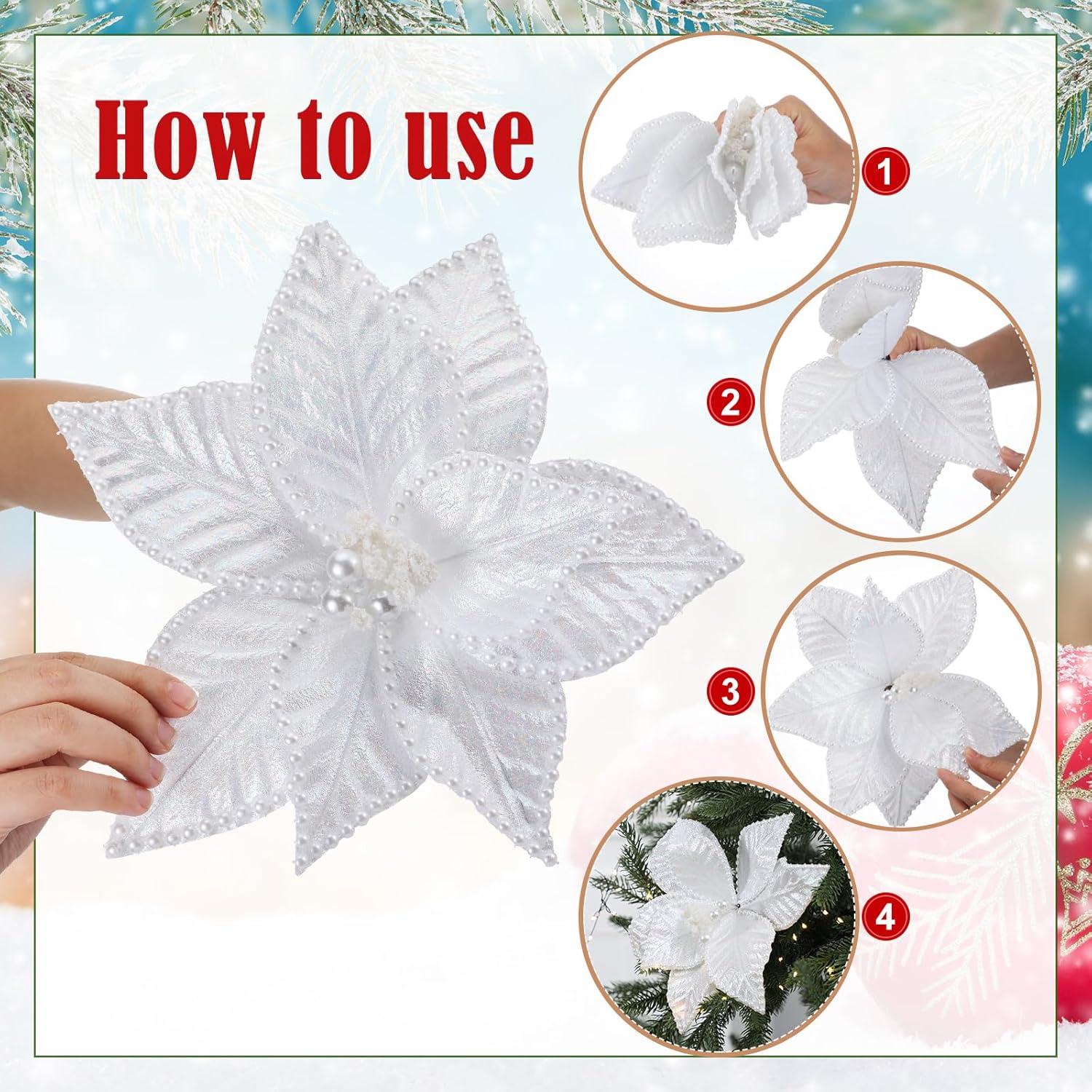 How to use

1

2

3

4