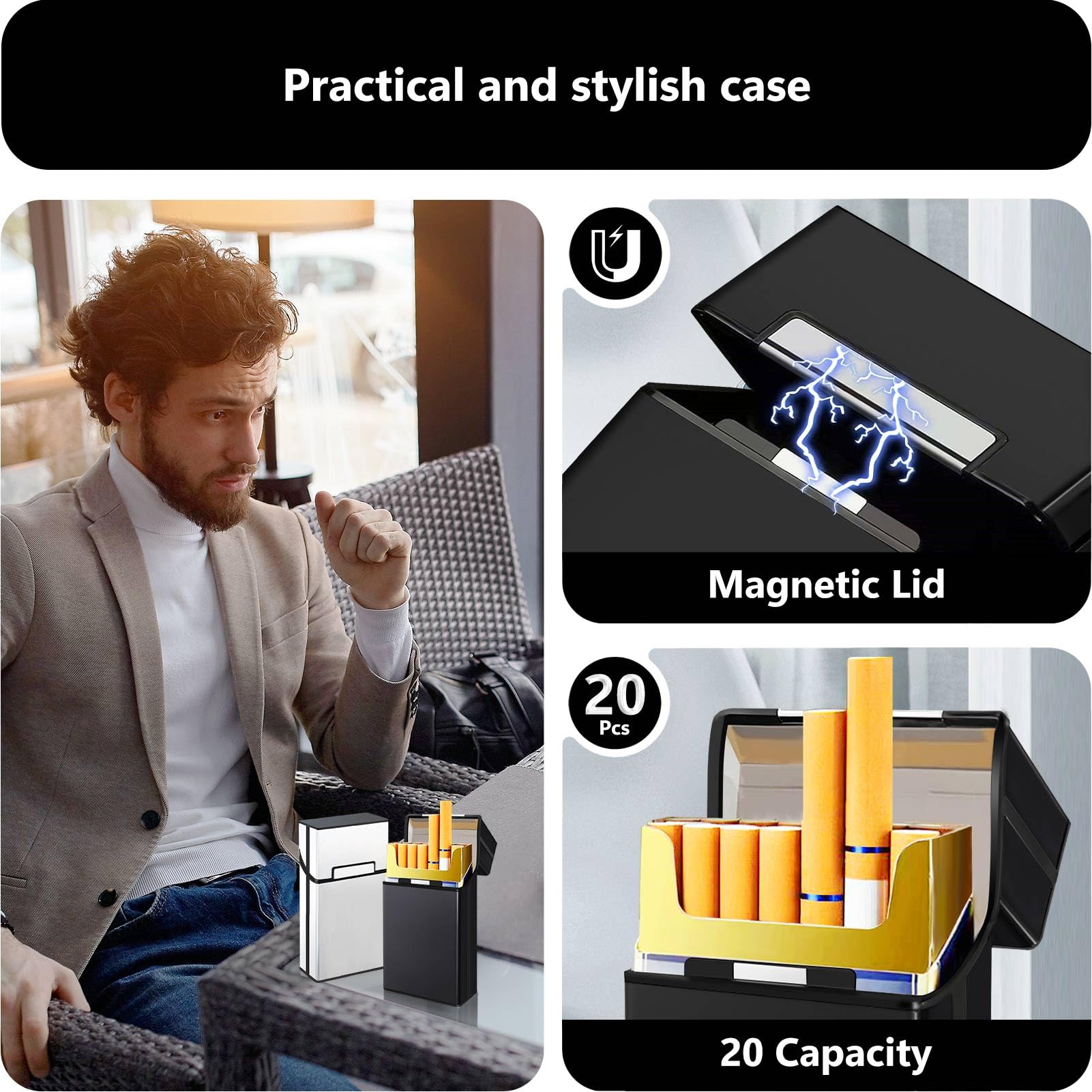 Practical and stylish case

Magnetic Lid

20
Pcs

20 Capacity