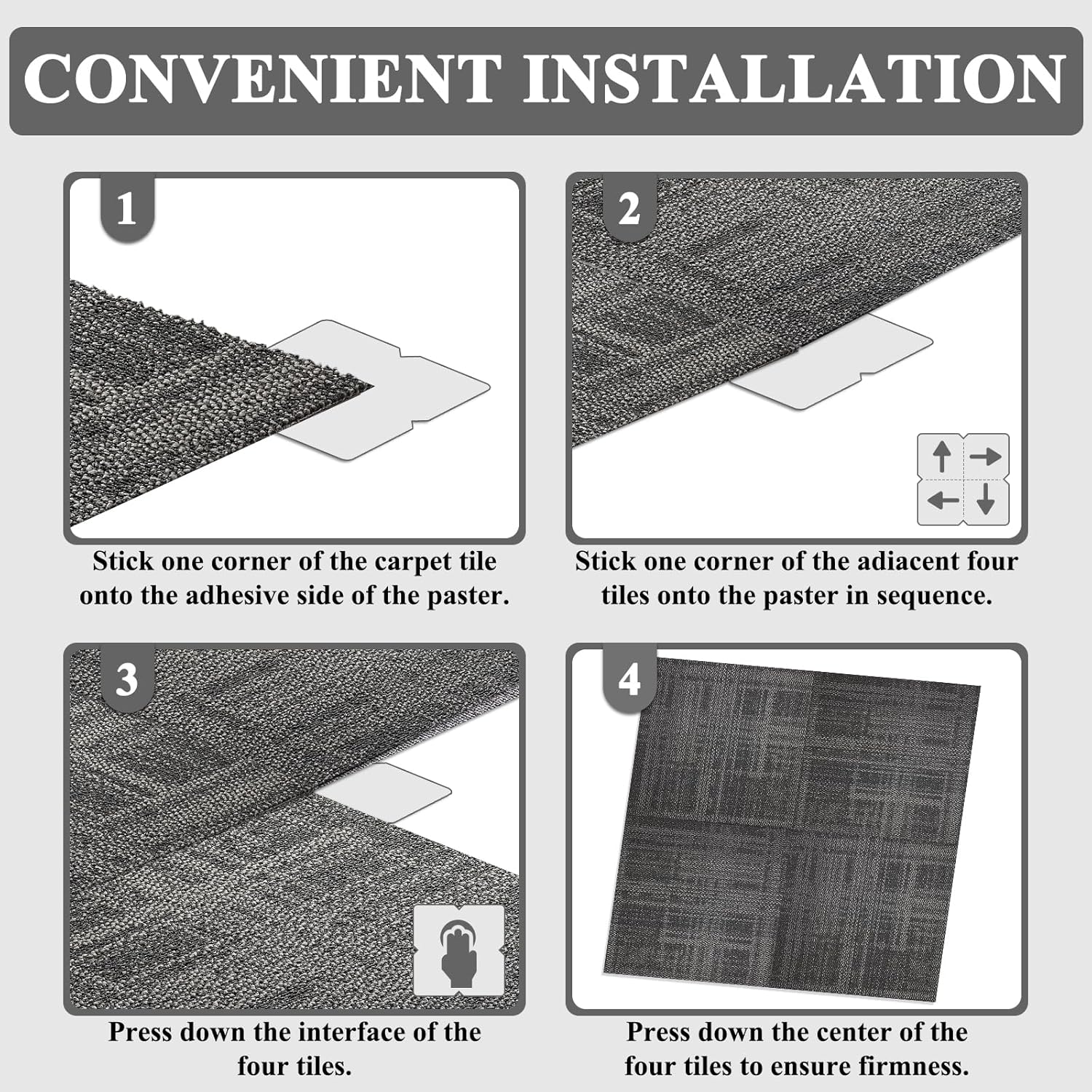 CONVENIENT INSTALLATION

1

Stick one corner of the carpet tile onto the adhesive side of the paster.

2

Stick one corner of the adiacent four tiles onto the paster in sequence.

3

Press down the interface of the four tiles.

4

Press down the center of the four tiles to ensure firmness.