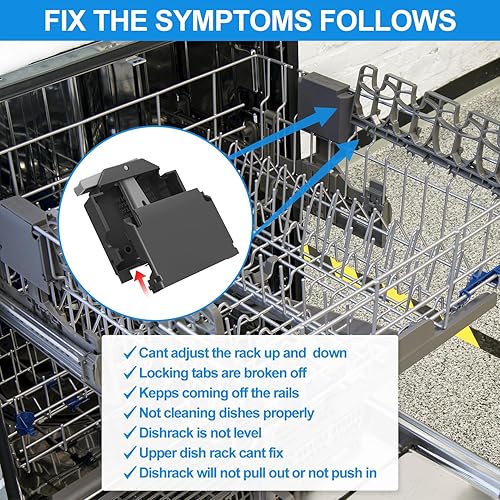 FIX THE SYMPTOMS FOLLOWS

✓ Cant adjust the rack up and down
✓ Locking tabs are broken off
✓ Kepps coming off the rails
✓ Not cleaning dishes properly
✓ Dishrack is not level
✓ Upper dish rack cant fix
✓ Dishrack will not pull out or not push in