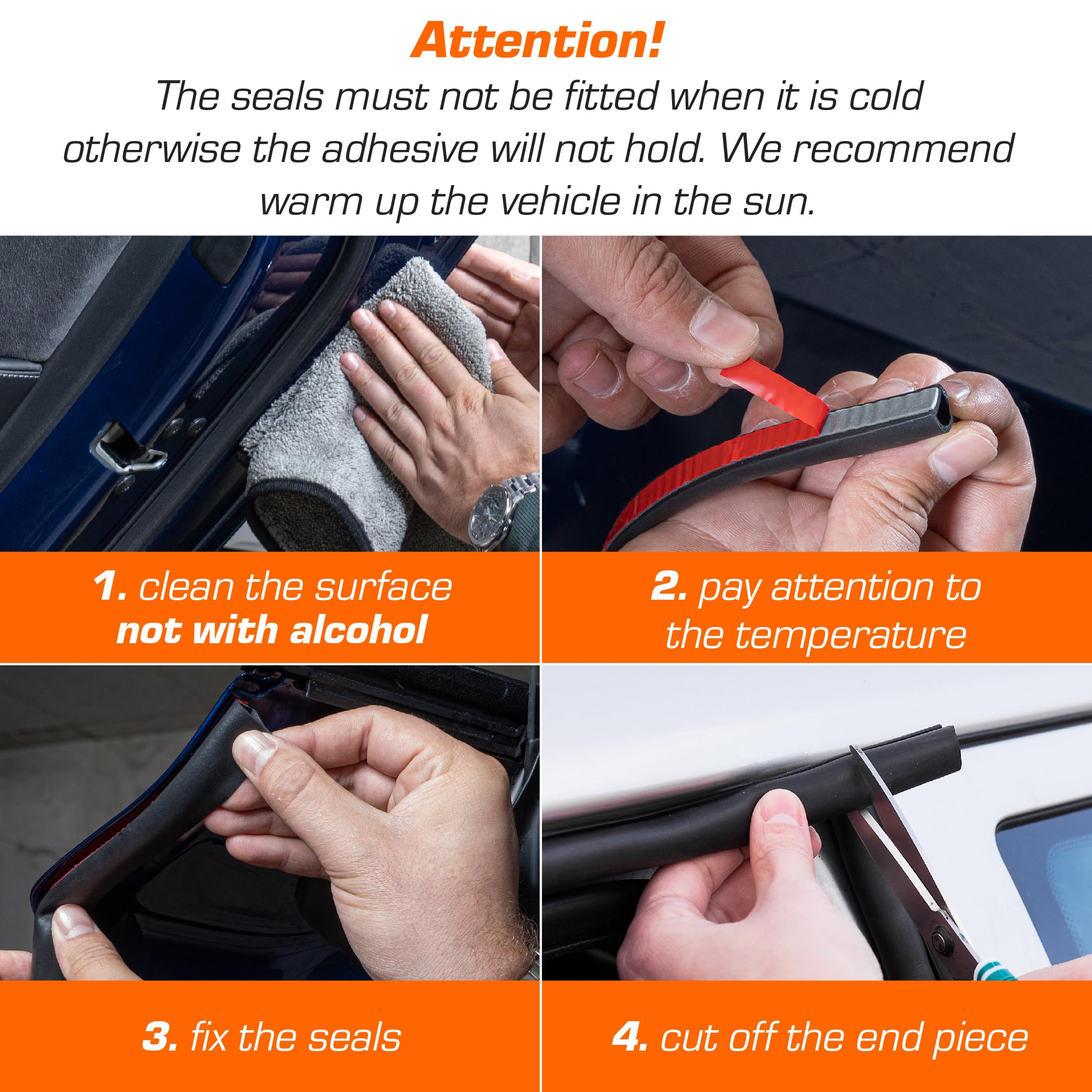 Attention!

The seals must not be fitted when it is cold otherwise the adhesive will not hold. We recommend warm up the vehicle in the sun.

1. clean the surface
not with alcohol

2. pay attention to the temperature

3. fix the seals

4. cut off the end piece