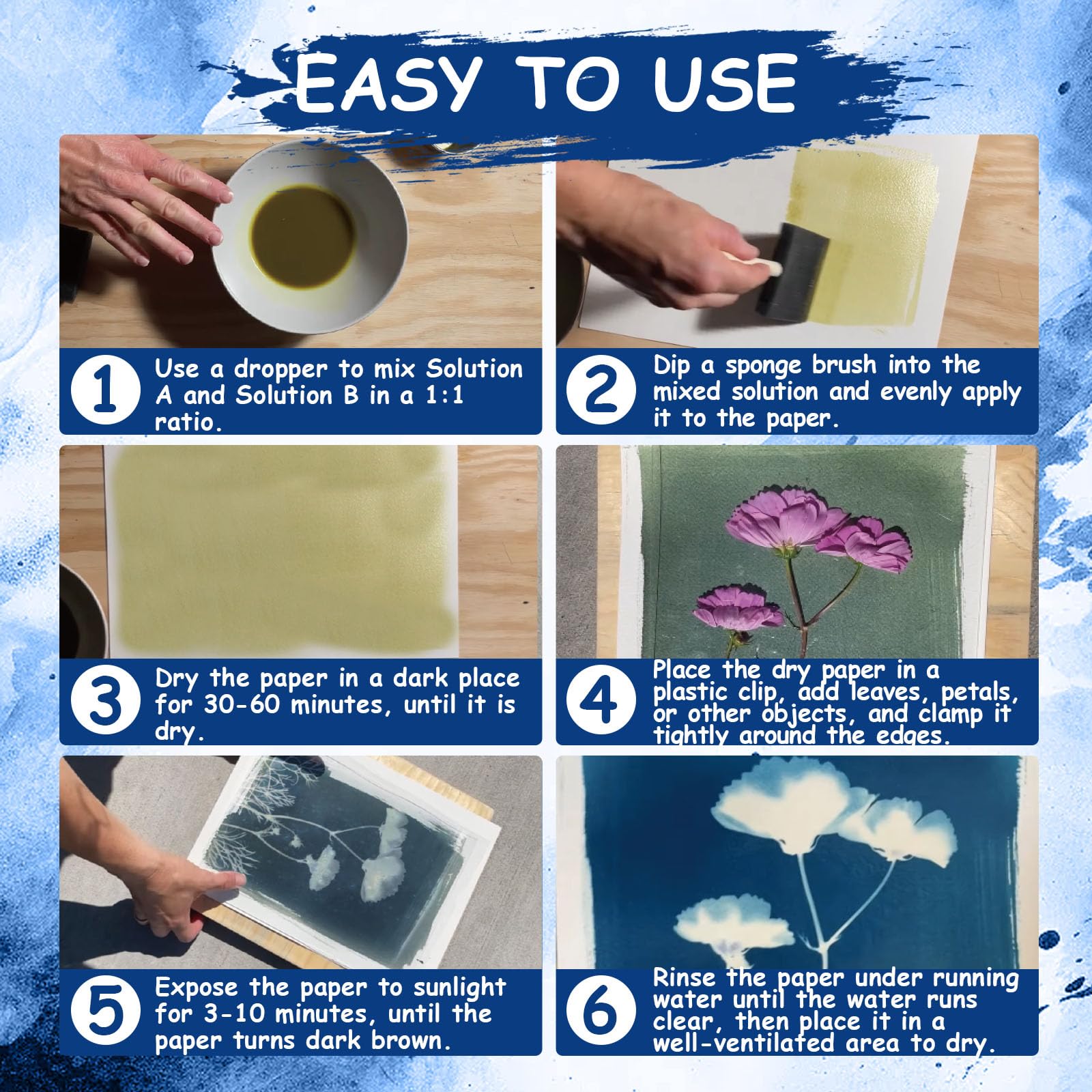 EASY TO USE

1 Use a dropper to mix Solution A and Solution B in a 1:1 ratio.

2 Dip a sponge brush into the mixed solution and evenly apply it to the paper.

3 Dry the paper in a dark place for 30-60 minutes, until it is dry.

4 Place the dry paper in a plastic clip, add leaves, petals, or other objects, and clamp it tightly around the edges.

5 Expose the paper to sunlight for 3-10 minutes, until the paper turns dark brown.

6 Rinse the paper under running water until the water runs clear, then place it in a well-ventilated area to dry.