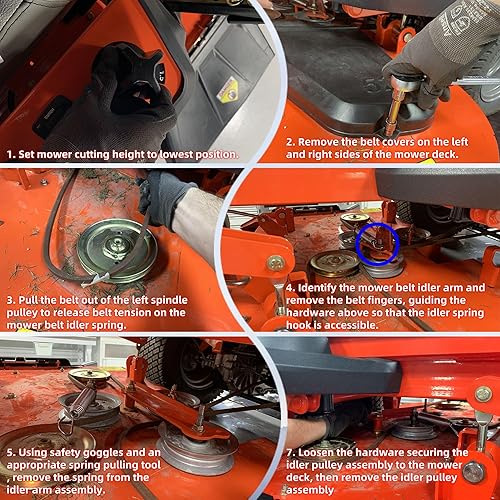 1. Set mower cutting height to lowest position.

2. Remove the belt covers on the left and right sides of the mower deck.

3. Pull the belt out of the left spindle pulley to release belt tension on the mower belt idler spring.

4. Identify the mower belt idler arm and remove the belt fingers, guiding the hardware above so that the idler spring hook is accessible.

5. Using safety goggles and an appropriate spring pulling tool , remove the spring from the idler arm assembly.

7. Loosen the hardware securing the idler pulley assembly to the mower deck, then remove the idler pulley assembly