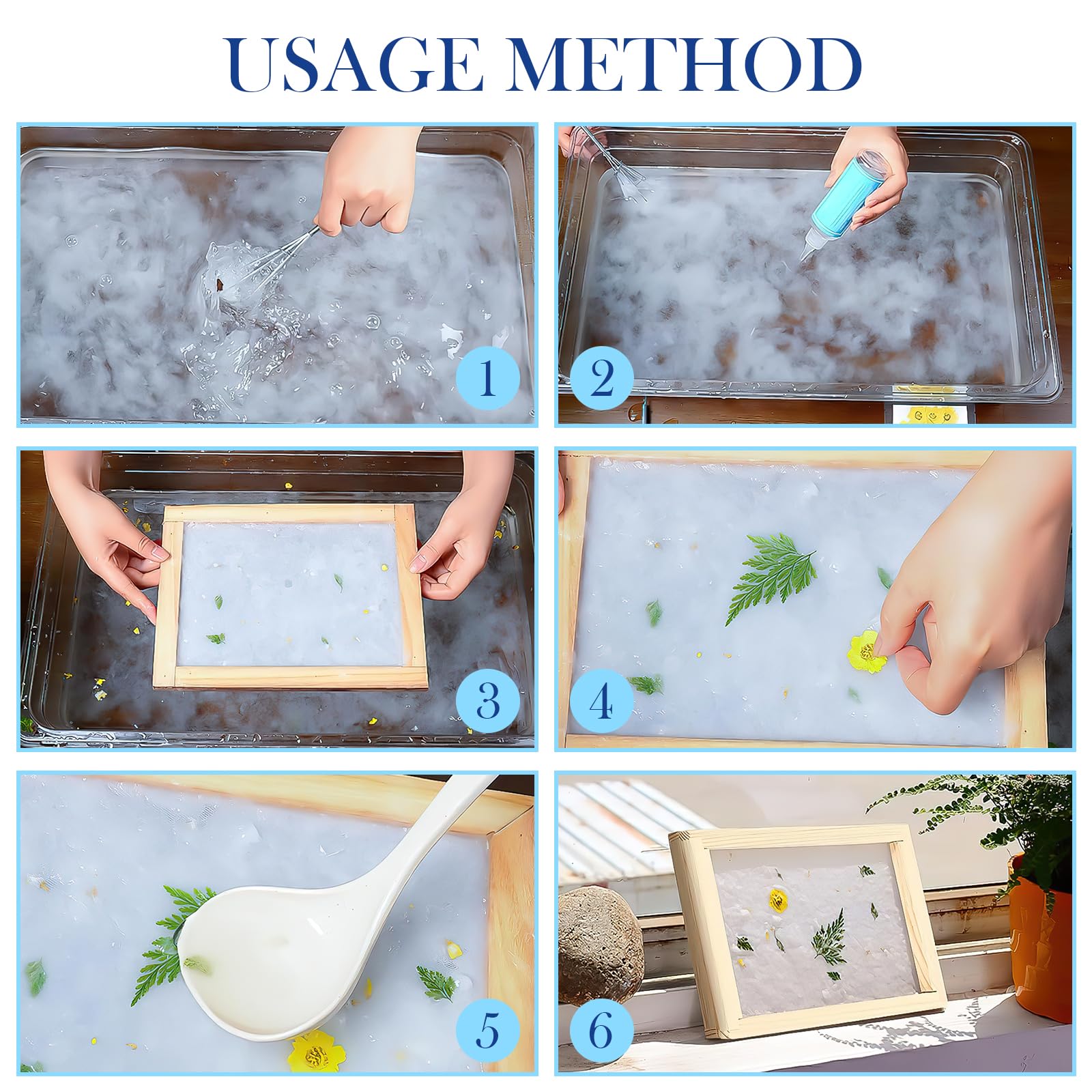 USAGE METHOD

1

2

3

4

5

6