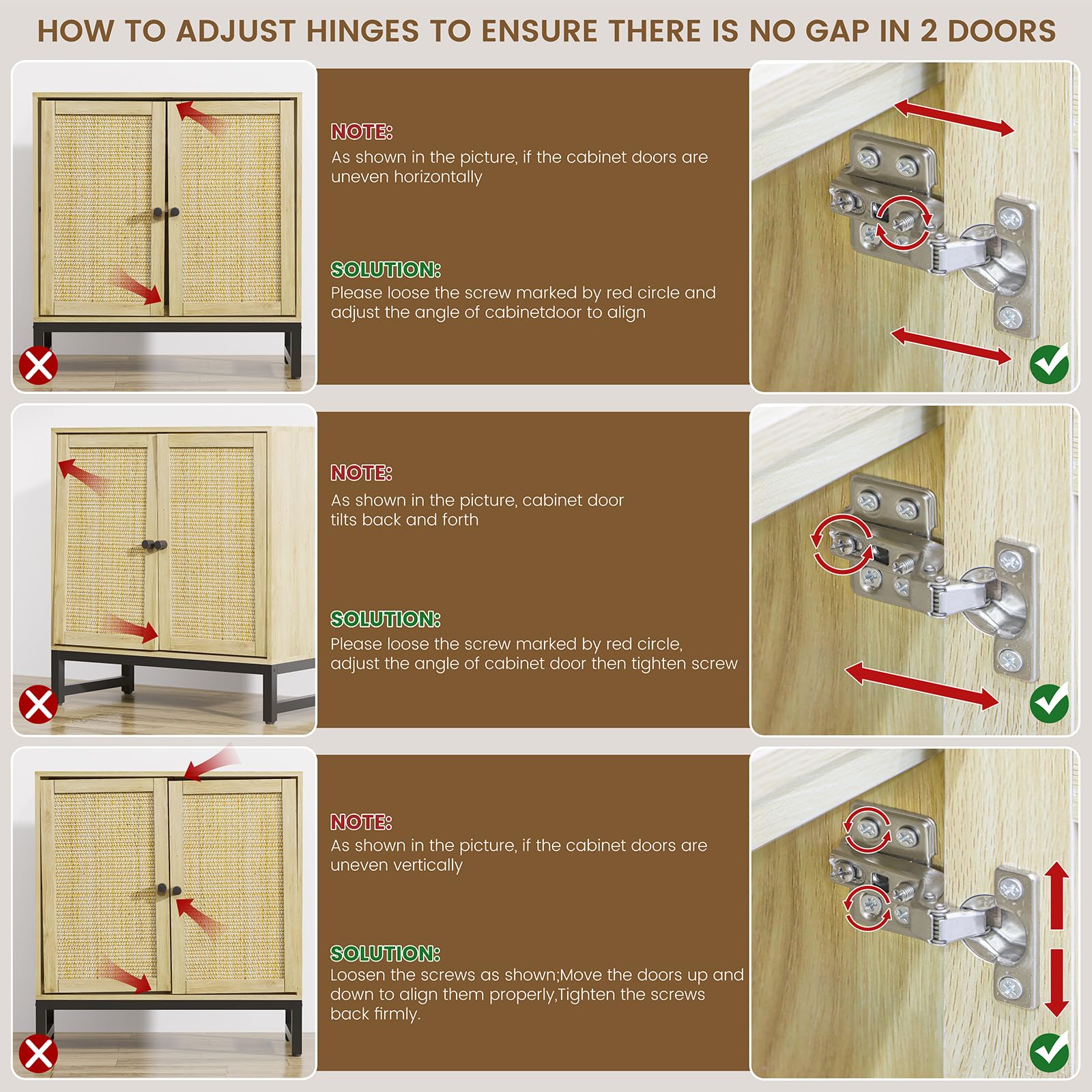 HOW TO ADJUST HINGES TO ENSURE THERE IS NO GAP IN 2 DOORS

NOTE:
As shown in the picture, if the cabinet doors are uneven horizontally

SOLUTION:
Please loose the screw marked by red circle and adjust the angle of cabinetdoor to align

NOTE:
As shown in the picture, cabinet door tilts back and forth

SOLUTION:
Please loose the screw marked by red circle, adjust the angle of cabinet door then tighten screw

NOTE:
As shown in the picture, if the cabinet doors are uneven vertically

SOLUTION:
Loosen the screws as shown;Move the doors up and down to align them properly,Tighten the screws back firmly.