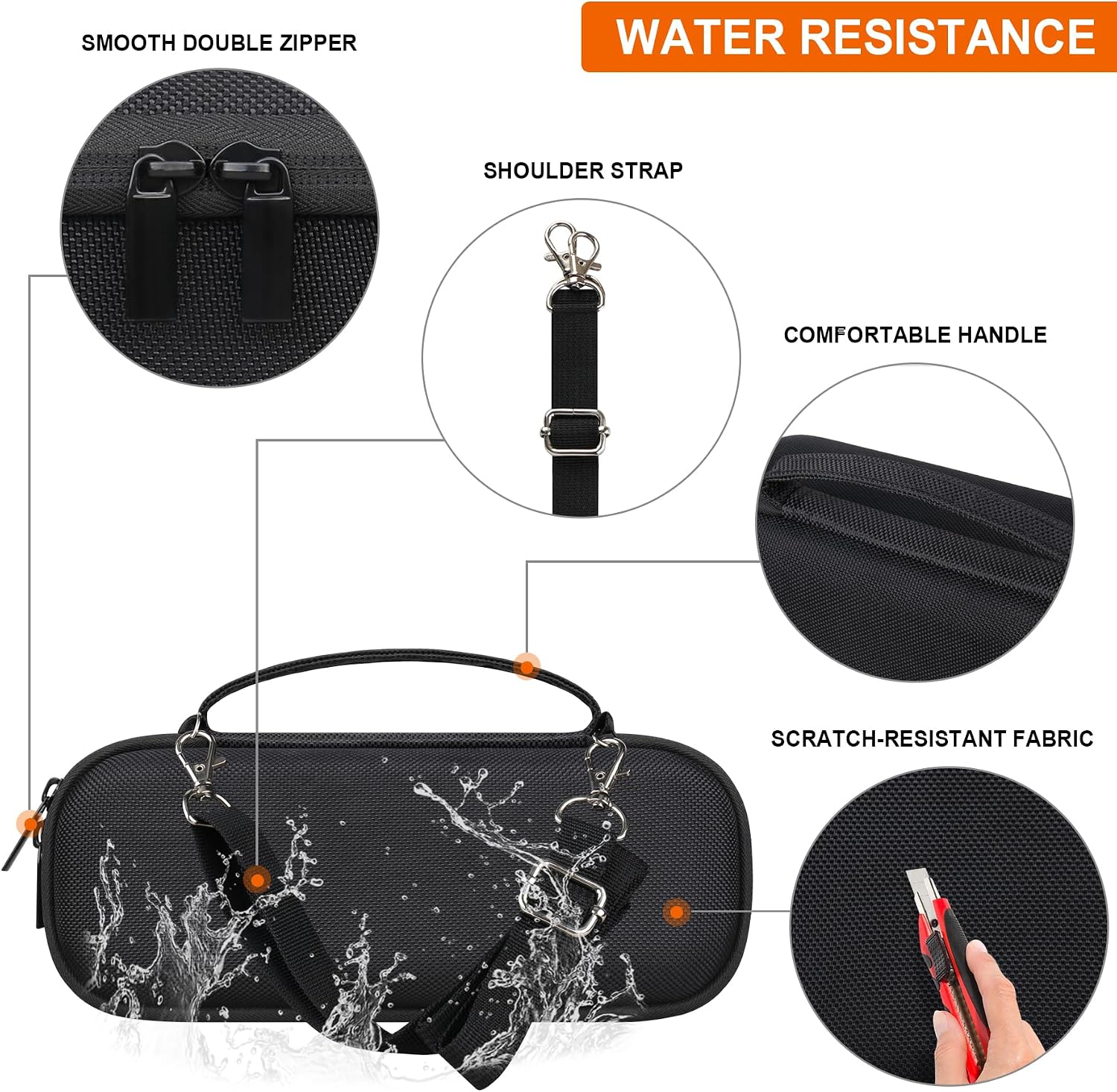 WATER RESISTANCE

SMOOTH DOUBLE ZIPPER

SHOULDER STRAP

COMFORTABLE HANDLE

SCRATCH-RESISTANT FABRIC