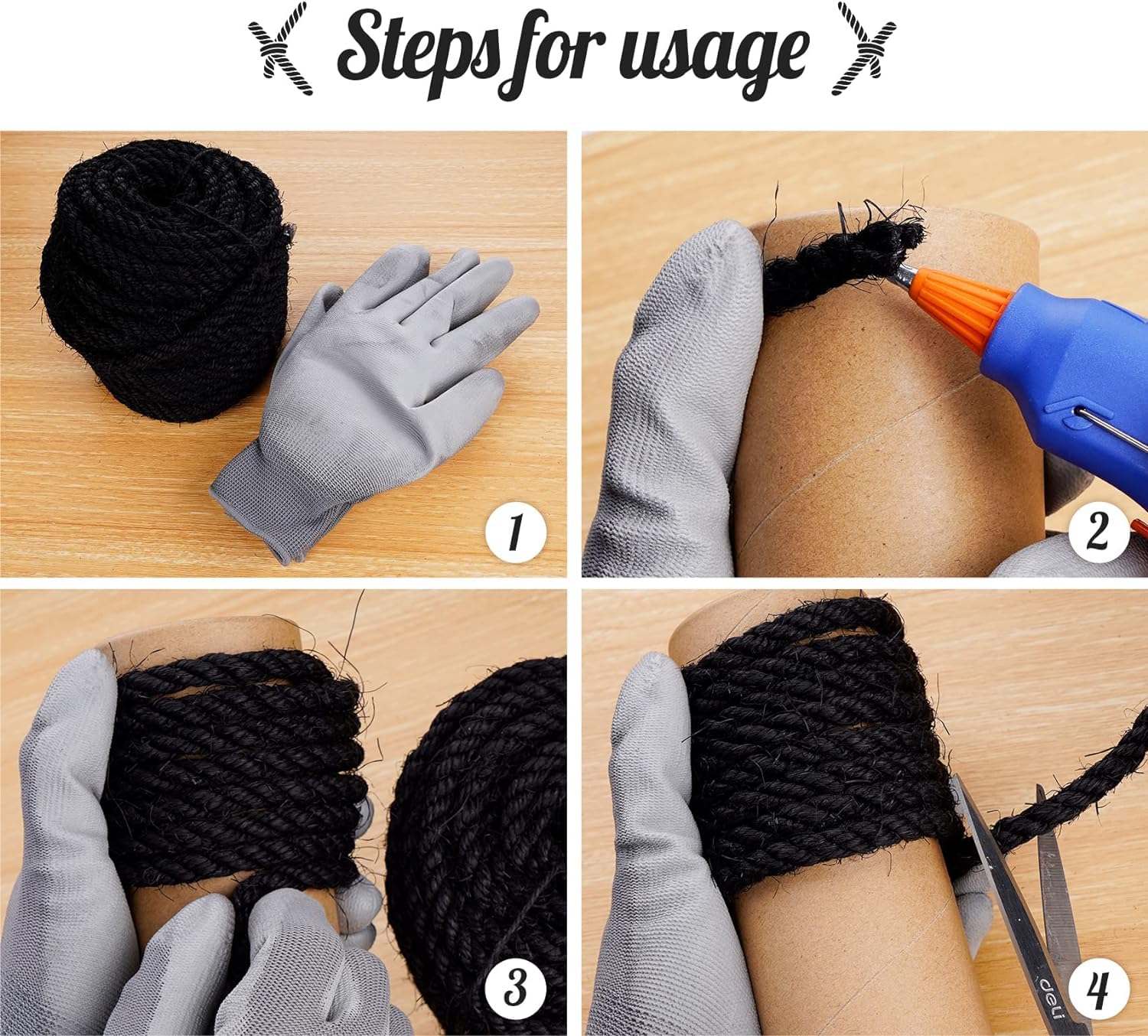 Steps for usage

1

2

3

4

deli