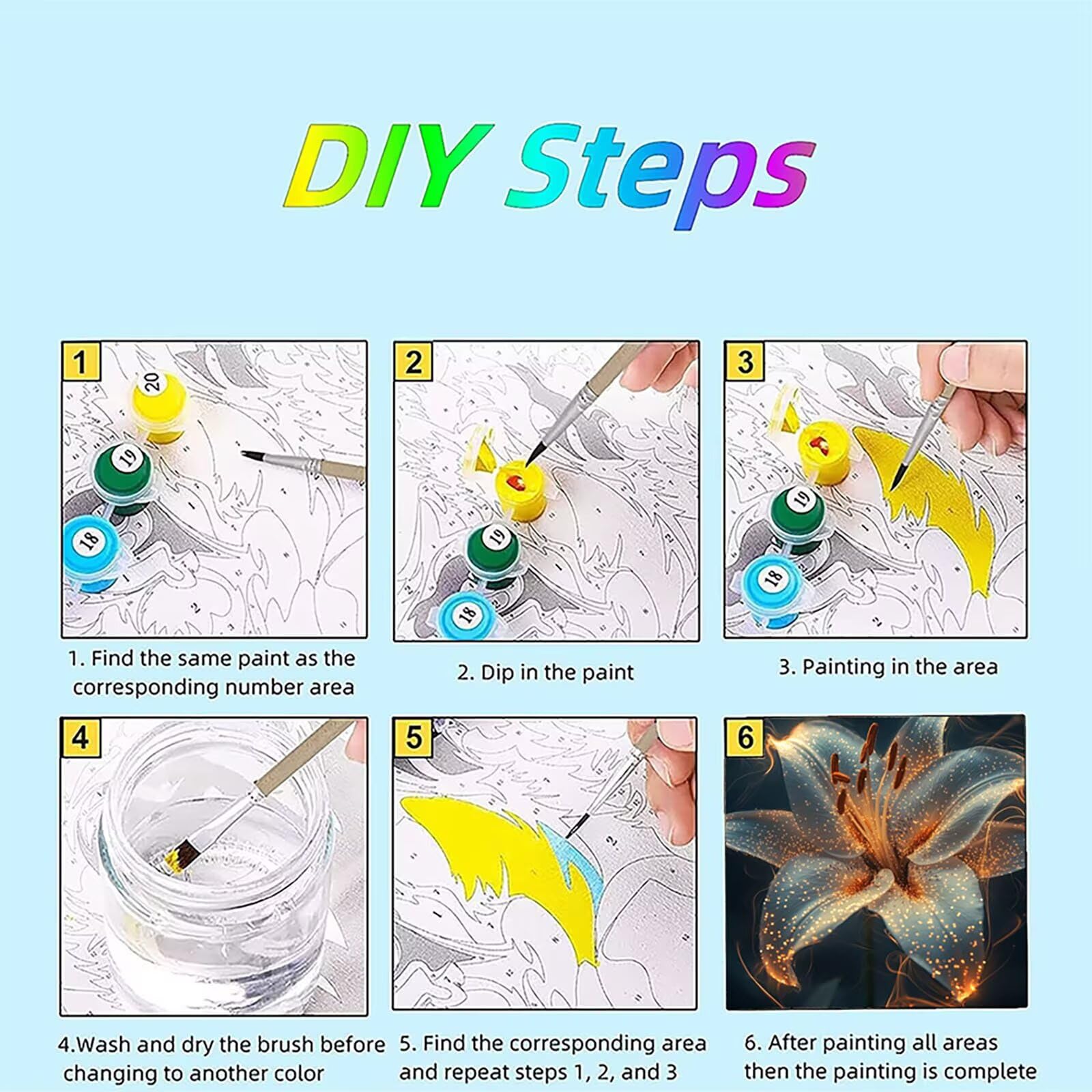 DIY Steps

1

20

19

18

1. Find the same paint as the corresponding number area

2

19

18

2. Dip in the paint

3

19

18

3. Painting in the area

4

4.Wash and dry the brush before changing to another color

5

5. Find the corresponding area and repeat steps 1, 2, and 3

6

6. After painting all areas then the painting is complete