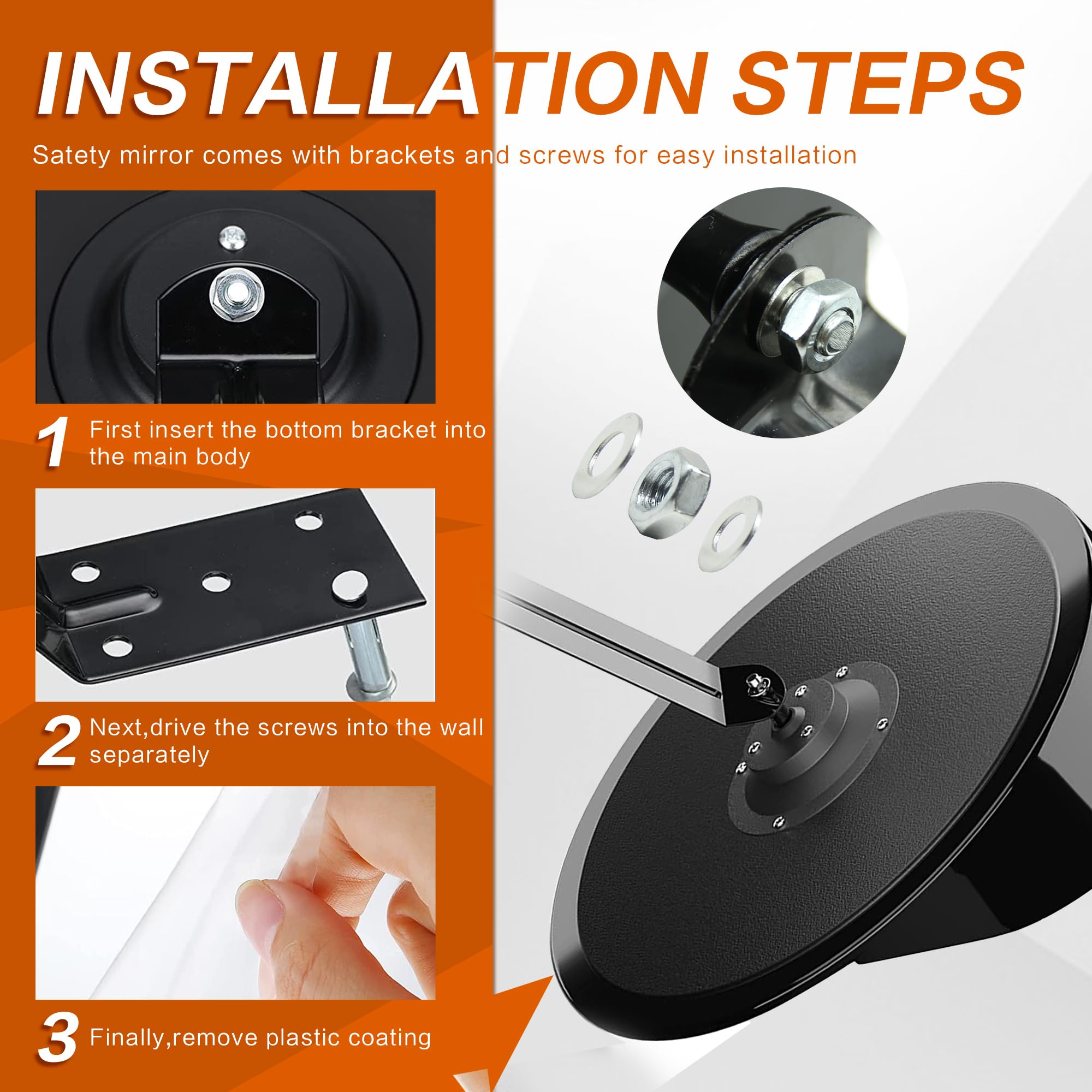 INSTALLATION STEPS

Satety mirror comes with brackets and screws for easy installation

1 First insert the bottom bracket into the main body

2 Next,drive the screws into the wall separately

3 Finally,remove plastic coating