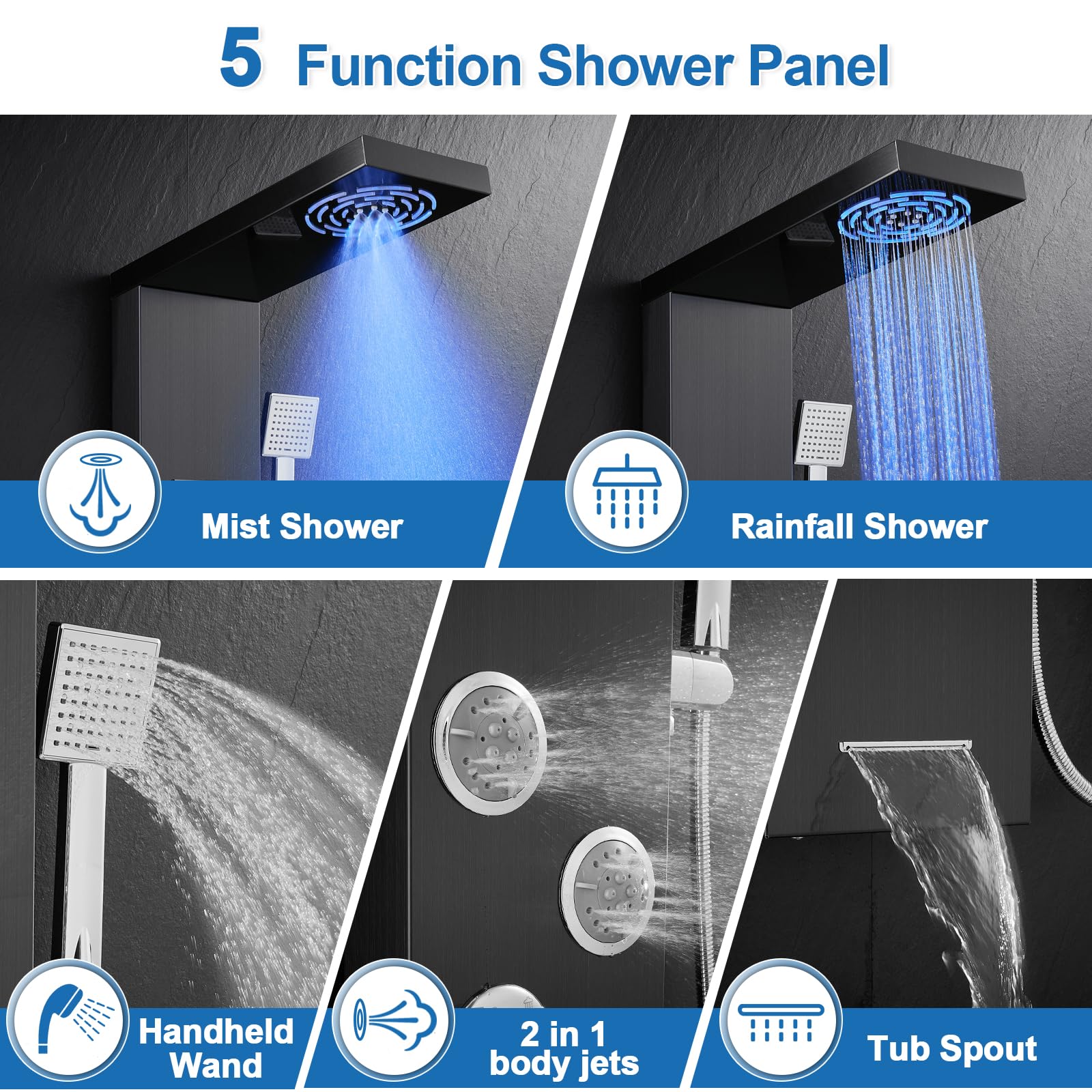 5 Function Shower Panel

Mist Shower

Rainfall Shower

Handheld Wand

2 in 1 body jets

Tub Spout