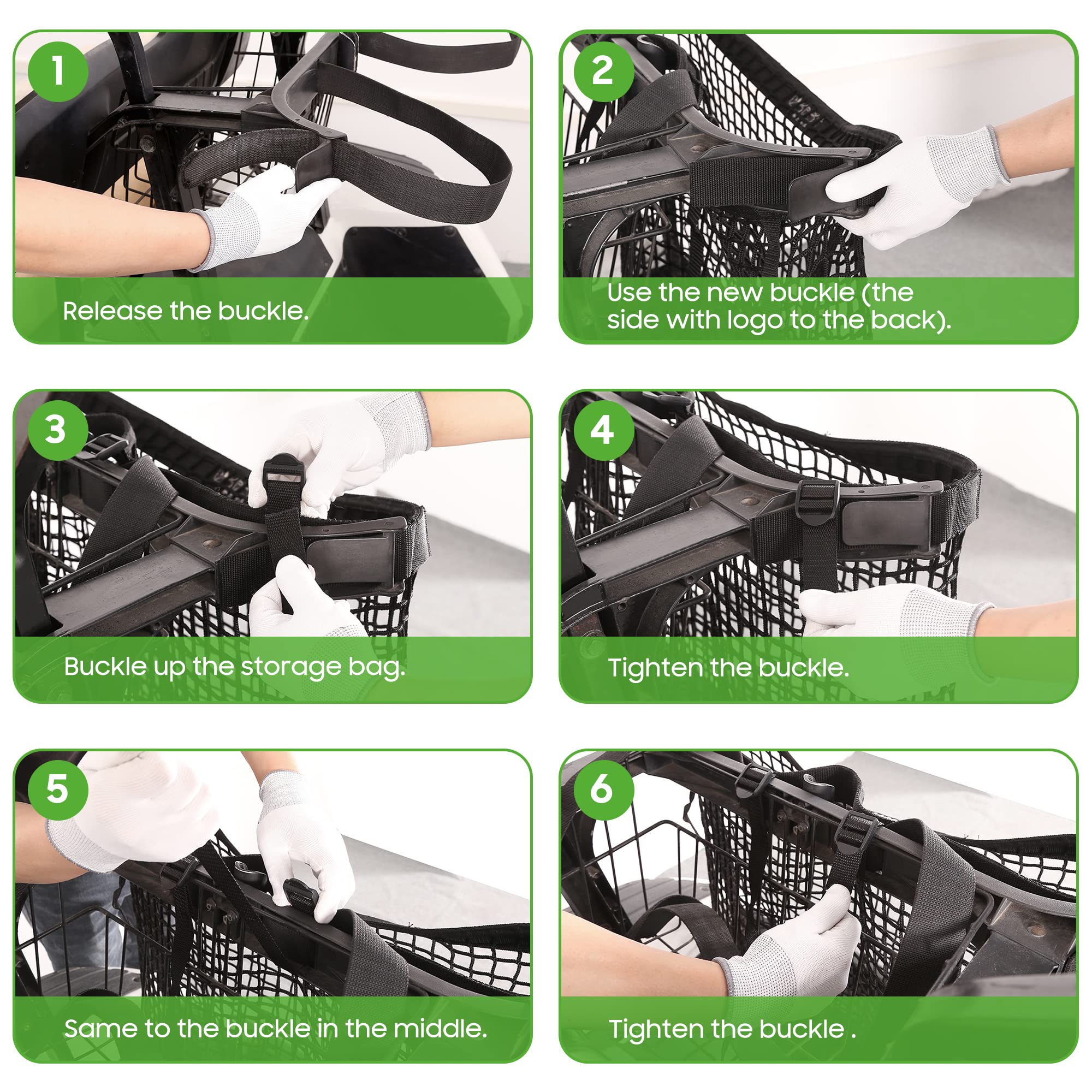 1
Release the buckle.

2
Use the new buckle (the side with logo to the back).

3
Buckle up the storage bag.

4
Tighten the buckle.

5
Same to the buckle in the middle.

6
Tighten the buckle .