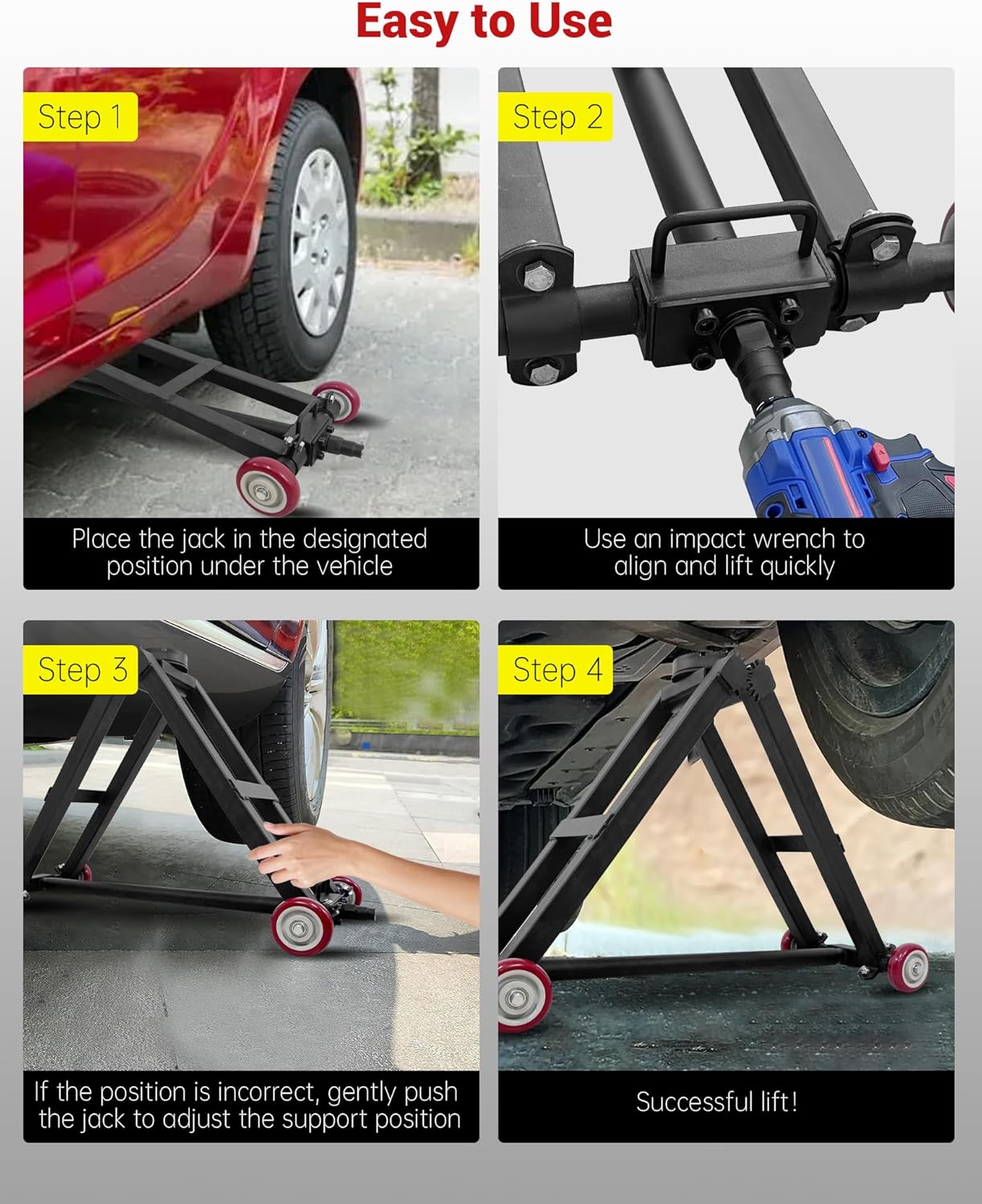 Easy to Use

Step 1

Place the jack in the designated position under the vehicle

Step 2

Use an impact wrench to align and lift quickly

Step 3

If the position is incorrect, gently push the jack to adjust the support position

Step 4

Successful lift!