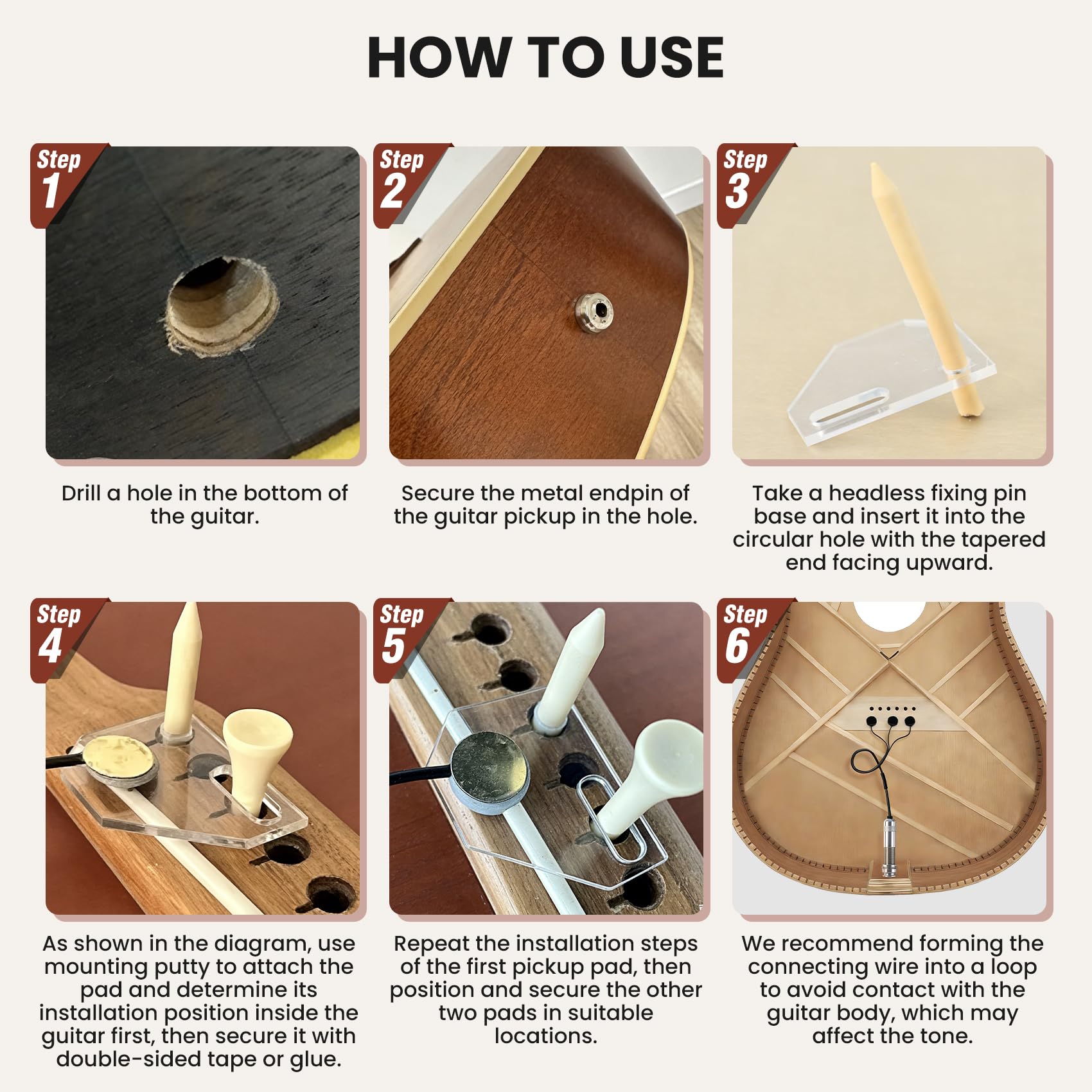 HOW TO USE

Step 1

Drill a hole in the bottom of the guitar.

Step 2

Secure the metal endpin of the guitar pickup in the hole.

Step 3

Take a headless fixing pin base and insert it into the circular hole with the tapered end facing upward.

Step 4

As shown in the diagram, use mounting putty to attach the pad and determine its installation position inside the guitar first, then secure it with double-sided tape or glue.

Step 5

Repeat the installation steps of the first pickup pad, then position and secure the other two pads in suitable locations.

Step 6

We recommend forming the connecting wire into a loop to avoid contact with the guitar body, which may affect the tone.