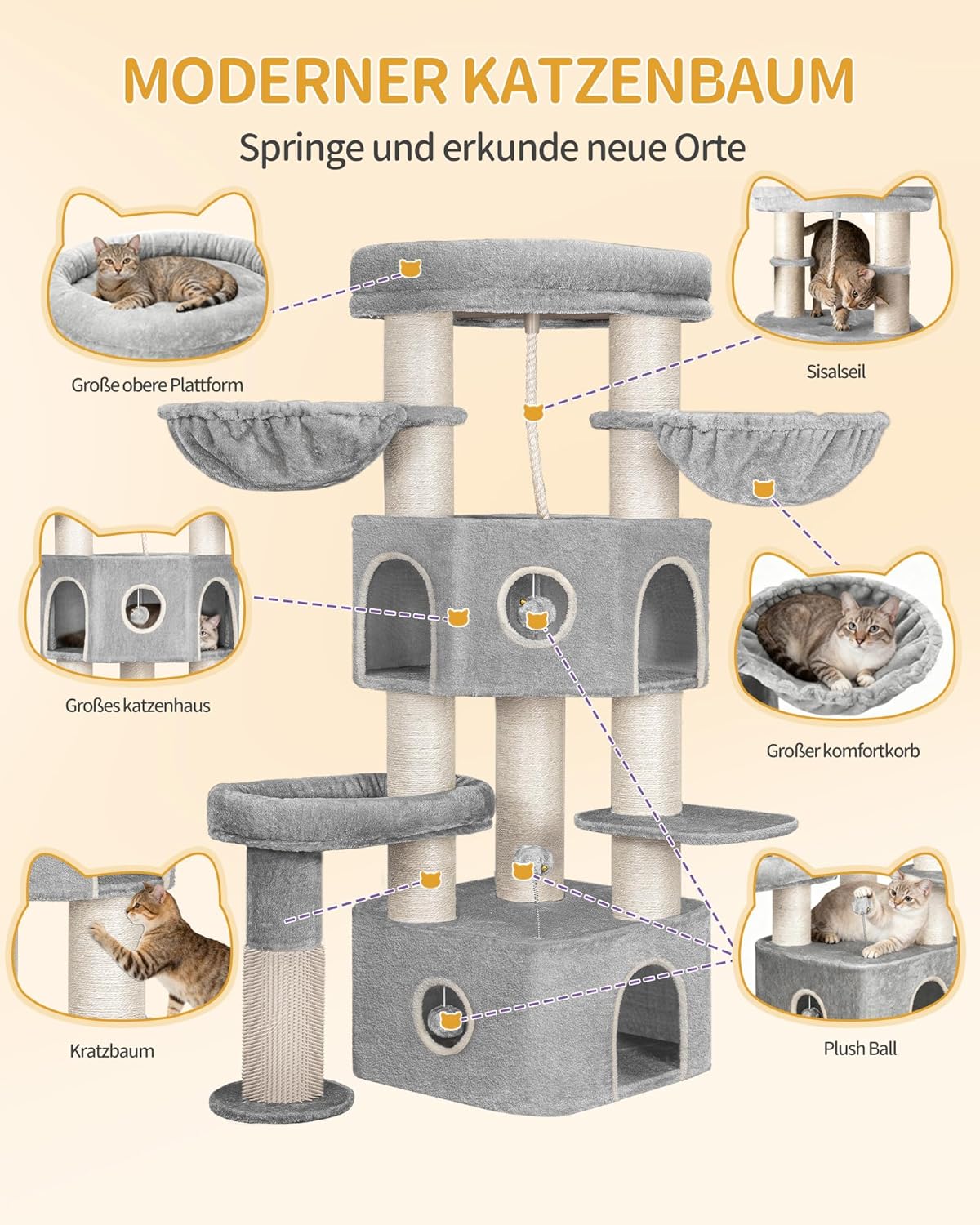 MODERNER KATZENBAUM

Springe und erkunde neue Orte

Große obere Plattform

Sisalseil

Großes katzenhaus

Großer komfortkorb

Kratzbaum

Plush Ball