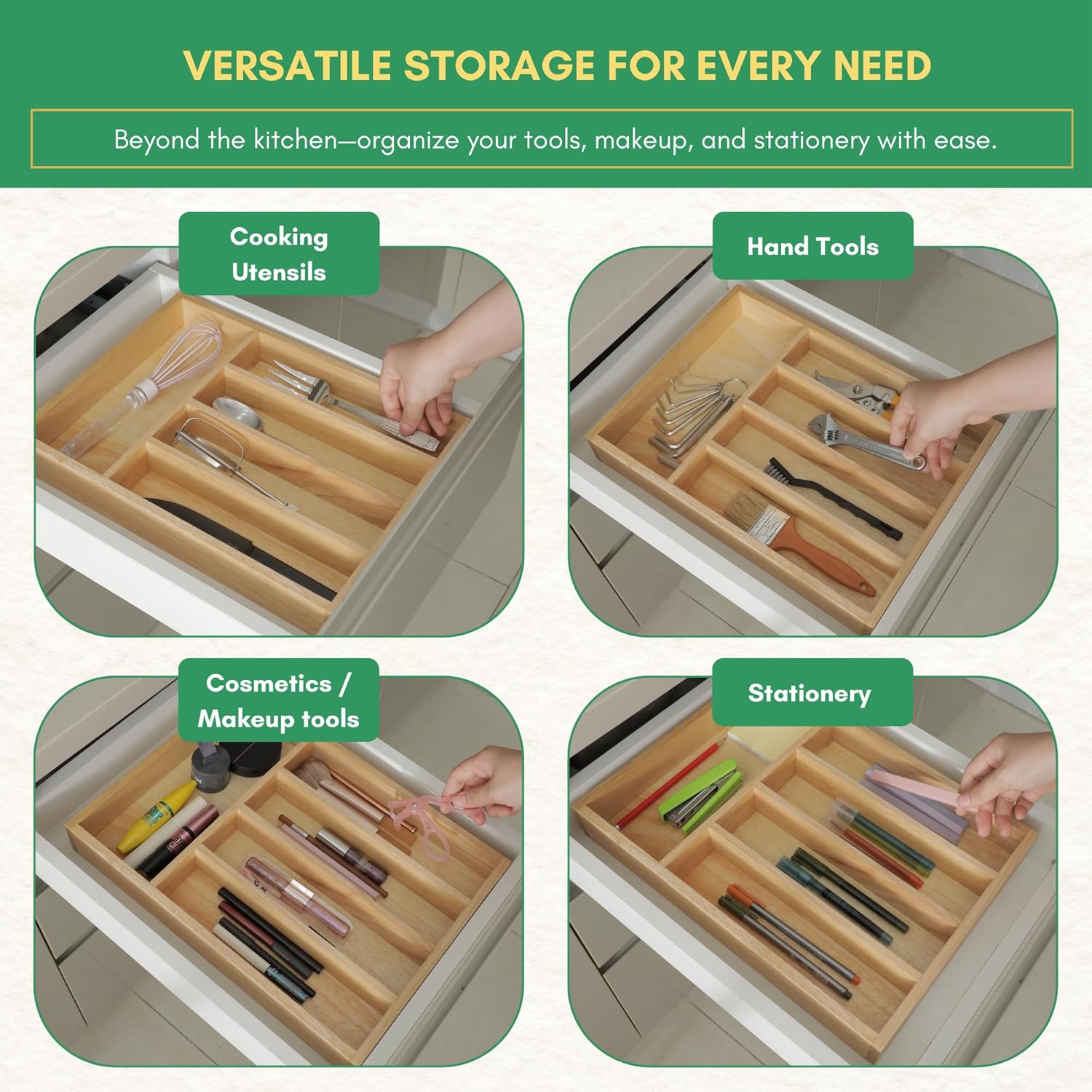 VERSATILE STORAGE FOR EVERY NEED

Beyond the kitchen—organize your tools, makeup, and stationery with ease.

Cooking Utensils

Hand Tools

Cosmetics / Makeup tools

Stationery