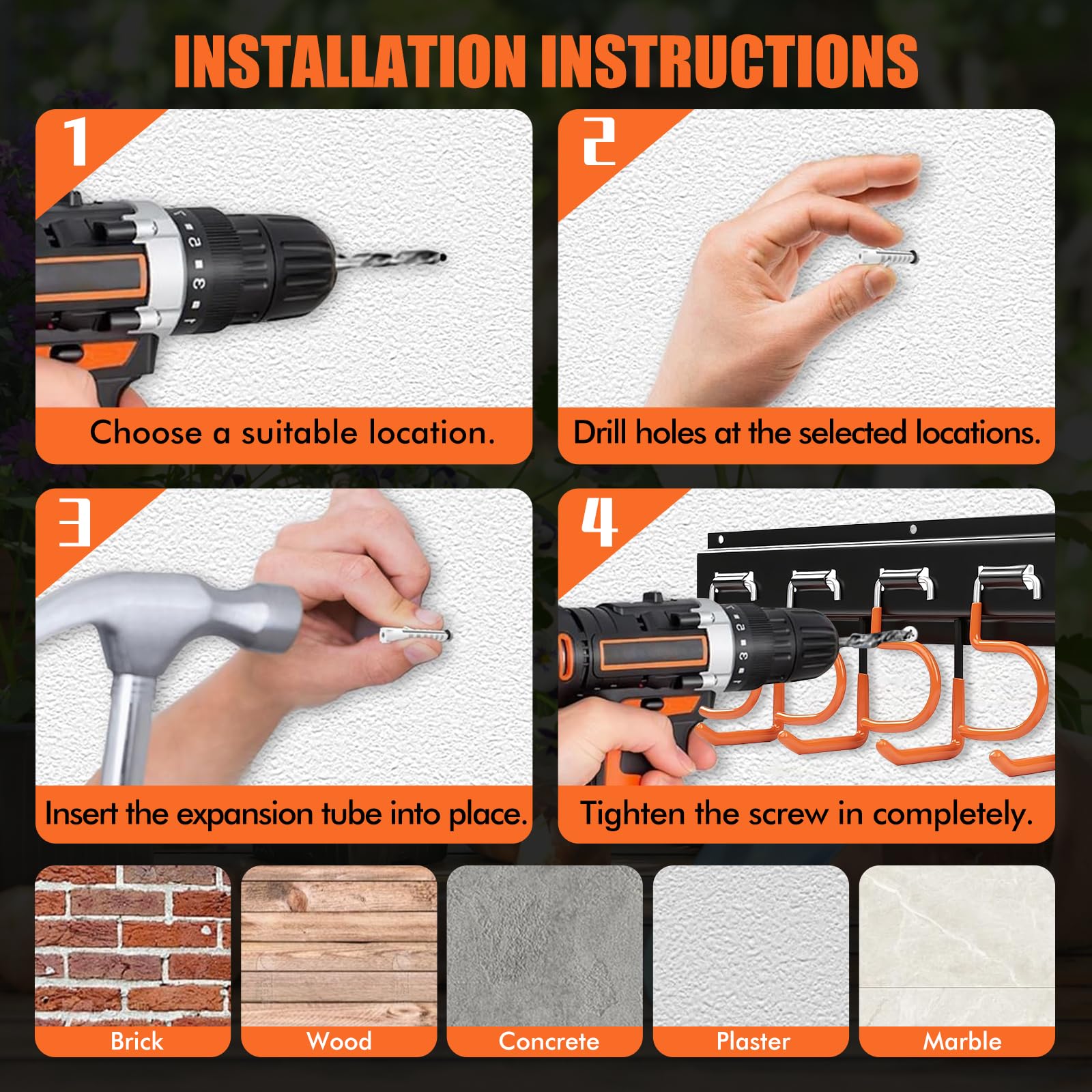 INSTALLATION INSTRUCTIONS

1

Choose a suitable location.

2

Drill holes at the selected locations.

3

Insert the expansion tube into place.

4

Tighten the screw in completely.

Brick

Wood

Concrete

Plaster

Marble