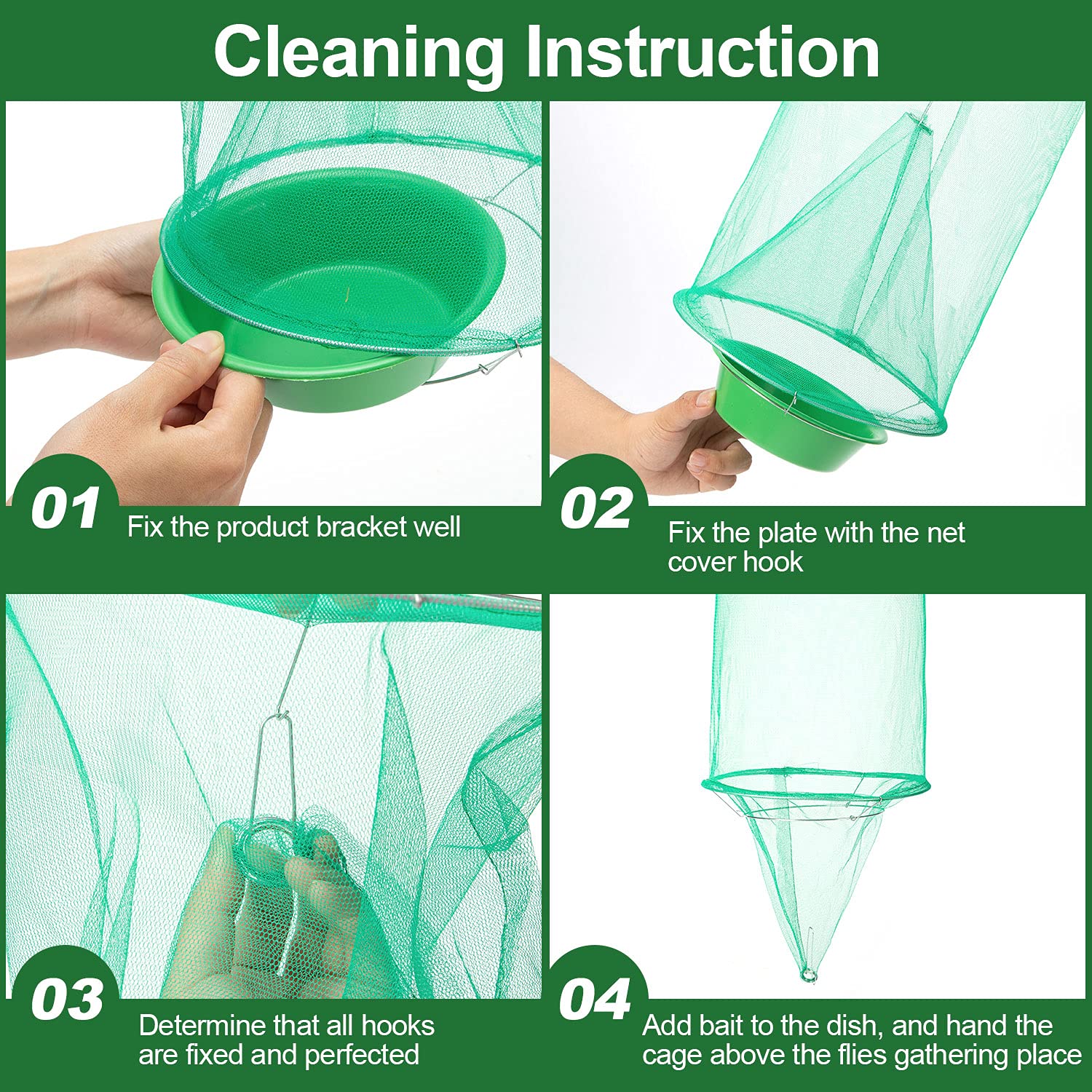 Cleaning Instruction

01
Fix the product bracket well

02
Fix the plate with the net cover hook

03
Determine that all hooks are fixed and perfected

04
Add bait to the dish, and hand the cage above the flies gathering place