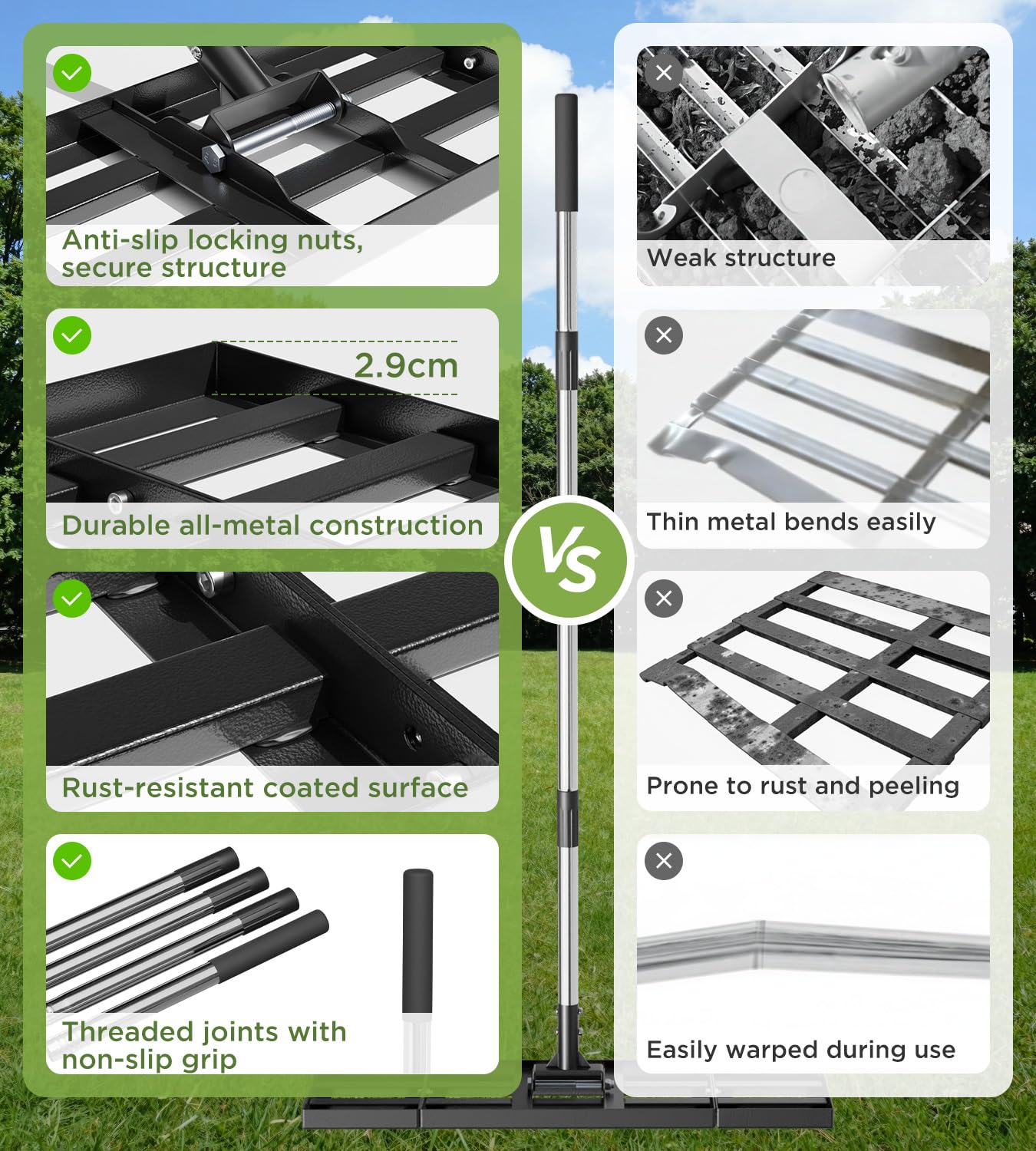 Anti-slip locking nuts, secure structure

2.9cm

Durable all-metal construction

Rust-resistant coated surface

Threaded joints with non-slip grip

VS

Weak structure

Thin metal bends easily

Prone to rust and peeling

Easily warped during use