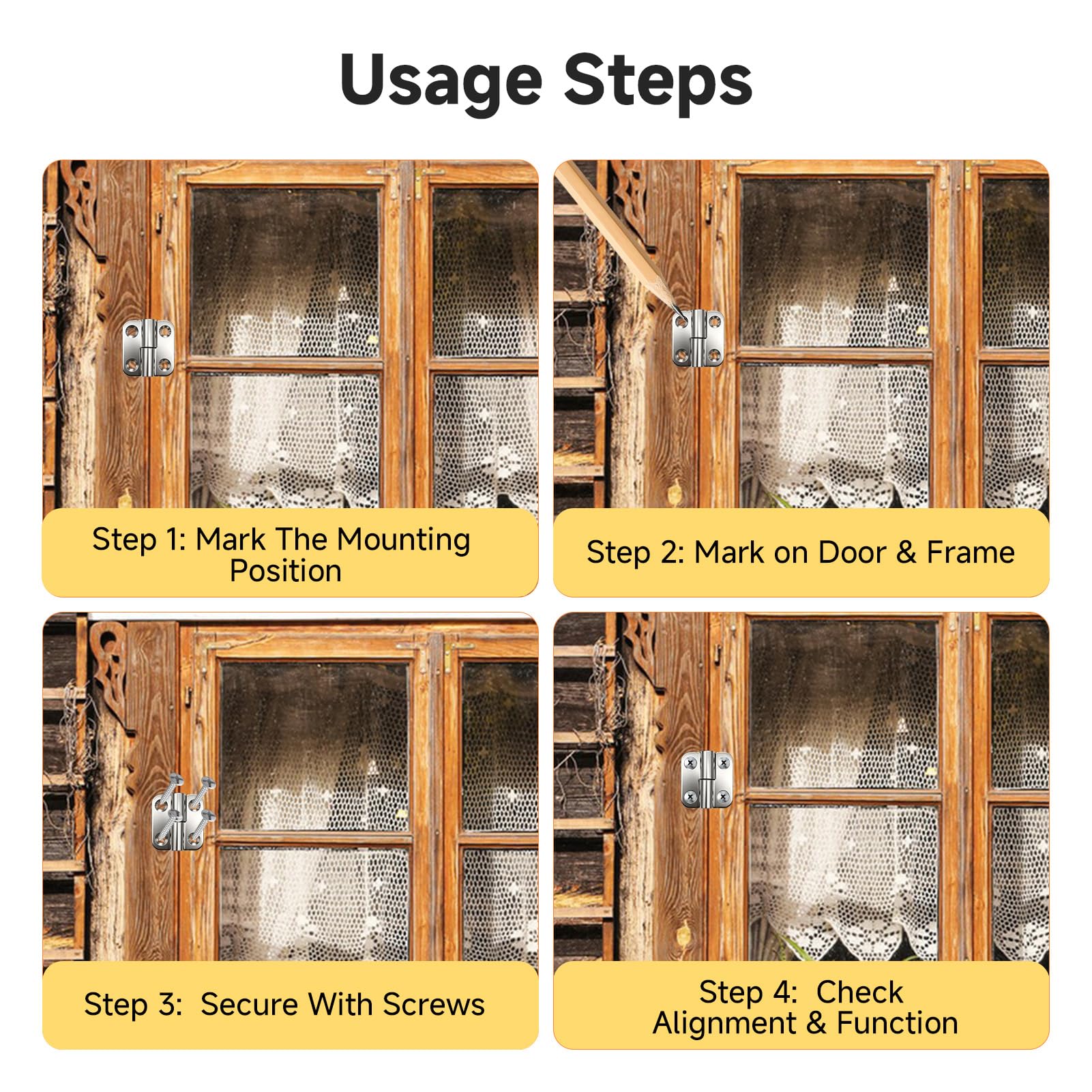 Usage Steps

Step 1: Mark The Mounting Position

Step 2: Mark on Door & Frame

Step 3: Secure With Screws

Step 4: Check Alignment & Function