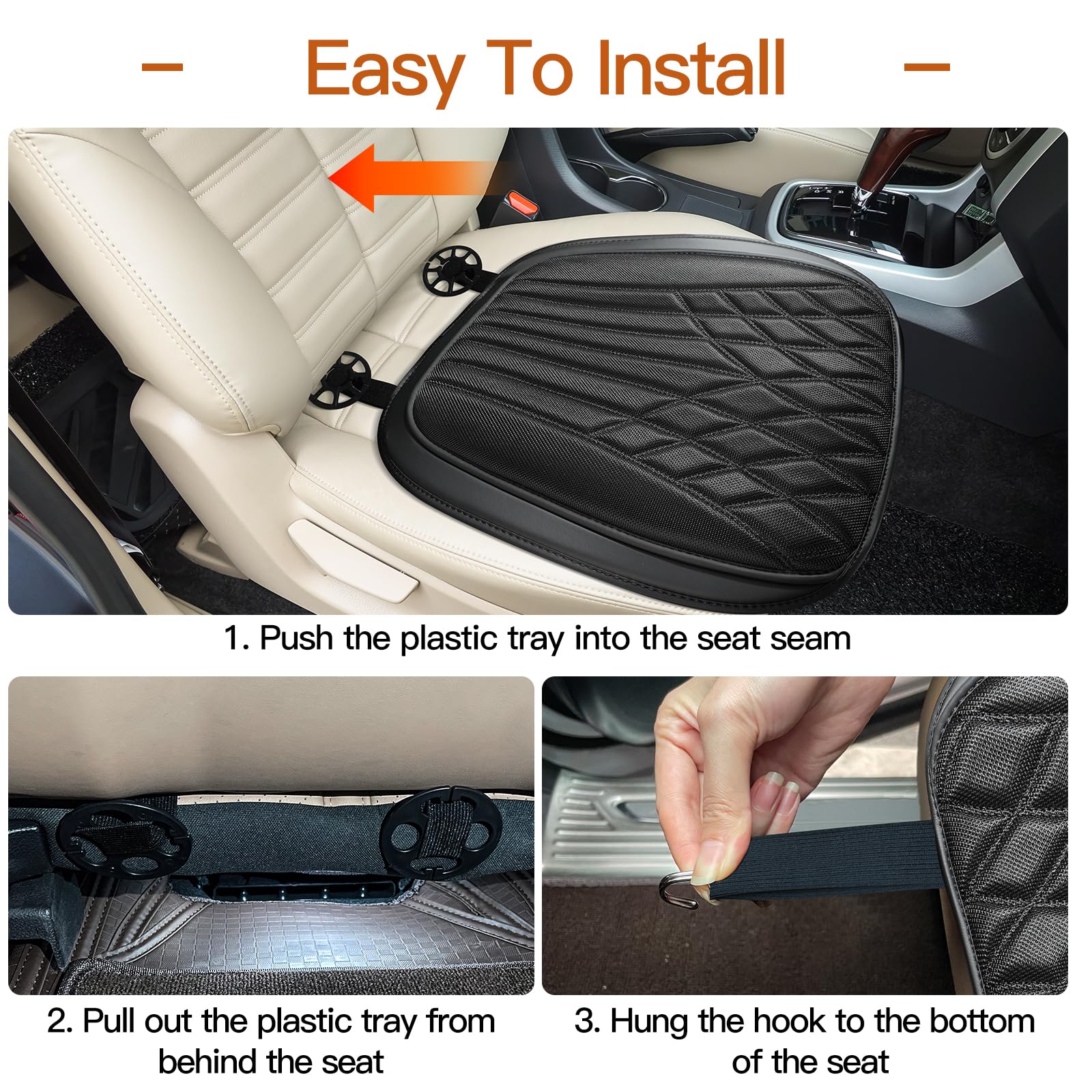 — Easy To Install —

1. Push the plastic tray into the seat seam

2. Pull out the plastic tray from behind the seat

3. Hung the hook to the bottom of the seat