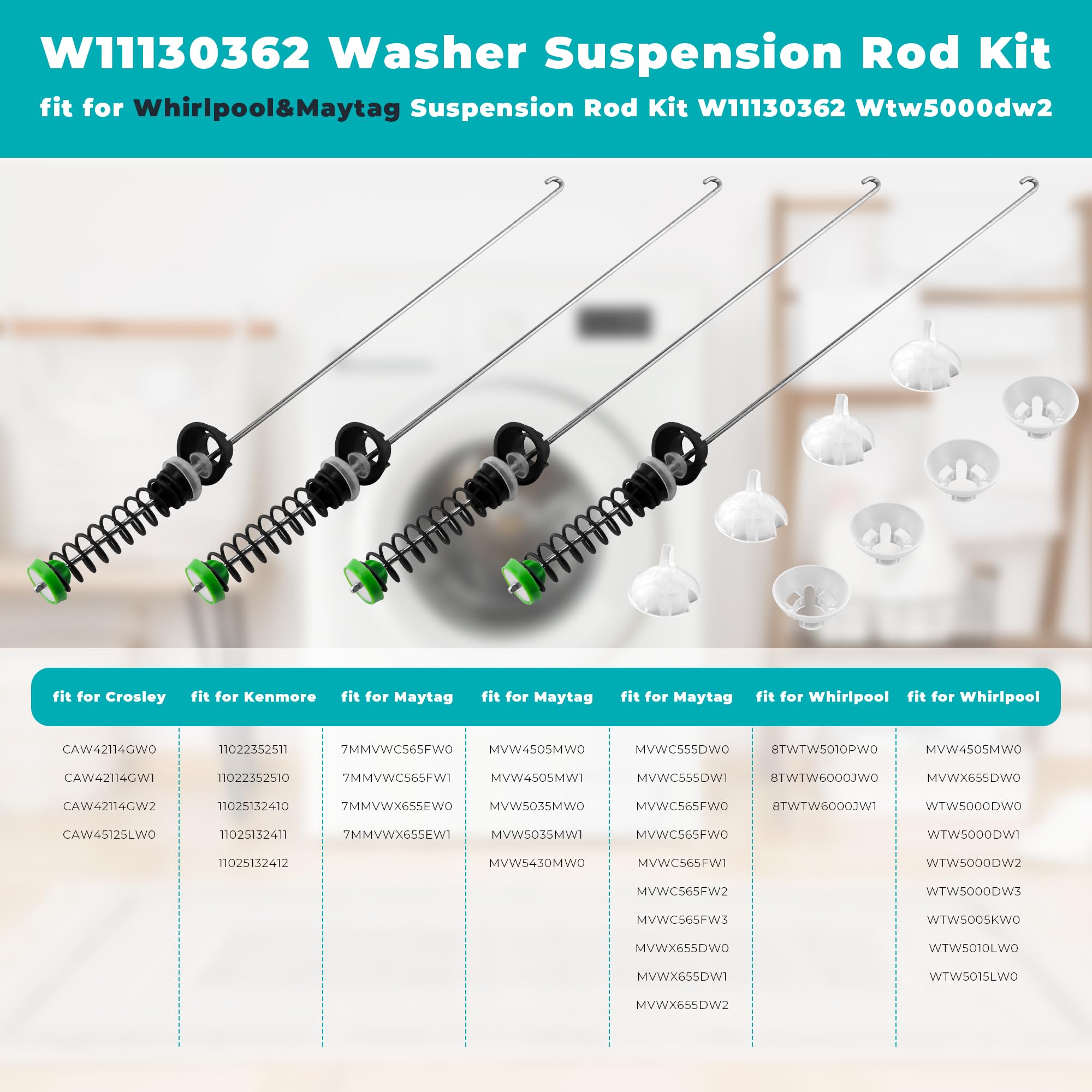 W11130362 Washer Suspension Rod Kit

fit for Whirlpool&Maytag Suspension Rod Kit W11130362 Wtw5000dw2

| fit for Crosley | fit for Kenmore | fit for Maytag | fit for Maytag | fit for Maytag | fit for Whirlpool | fit for Whirlpool |
|---|---|---|---|---|---|---|
| CAW42114GW0 | 11022352511 | 7MMVWC565FW0 | MVW4505MW0 | MVWC555DW0 | 8TWTW5010PW0 | MVW4505MW0 |
| CAW42114GW1 | 11022352510 | 7MMVWC565FW1 | MVW4505MW1 | MVWC555DW1 | 8TWTW6000JW0 | MVWX655DW0 |
| CAW42114GW2 | 11025132410 | 7MMVWX655EW0 | MVW5035MW0 | MVWC565FW0 | 8TWTW6000JW1 | WTW5000DW0 |
| CAW45125LW0 | 11025132411 | 7MMVWX655EW1 | MVW5035MW1 | MVWC565FW0 | | WTW5000DW1 |
| | 11025132412 | | MVW5430MW0 | MVWC565FW1 | | WTW5000DW2 |
| | | | | MVWC565FW2 | | WTW5000DW3 |
| | | | | MVWC565FW3 | | WTW5005KW0 |
| | | | | MVWX655DW0 | | WTW5010LW0 |
| | | | | MVWX655DW1 | | WTW5015LW0 |
| | | | | MVWX655DW2 | | |