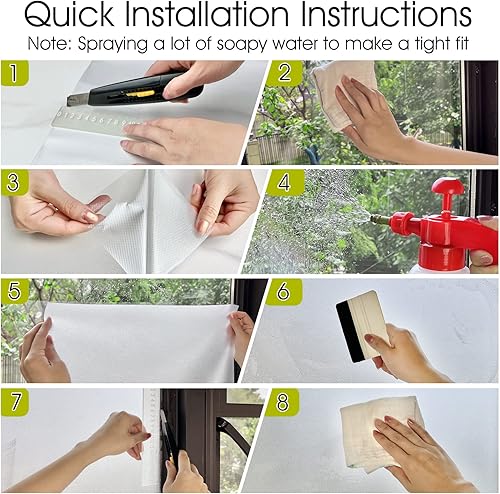 Quick Installation Instructions
Note: Spraying a lot of soapy water to make a tight fit

1

2

3

4

5

6

7

8