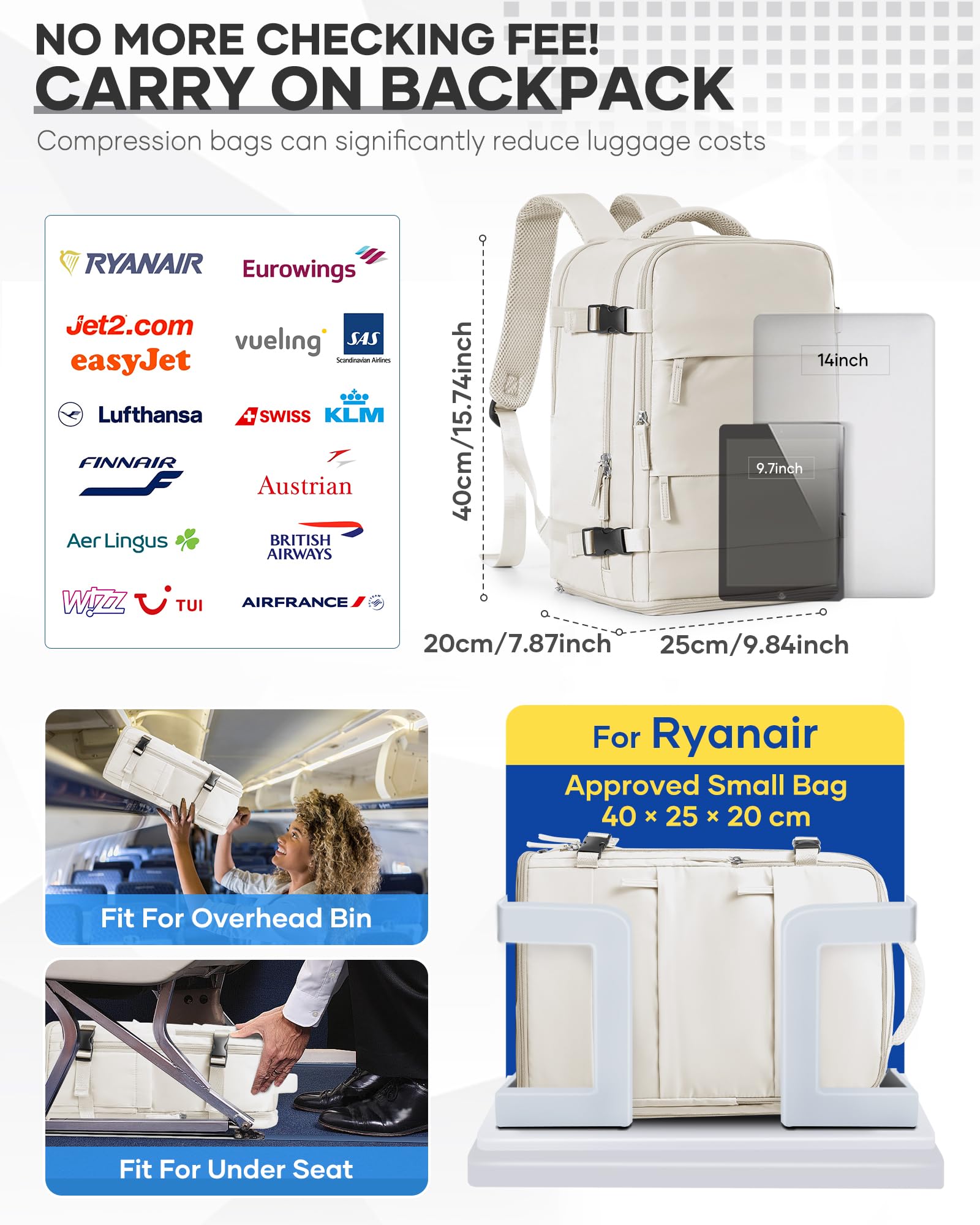 NO MORE CHECKING FEE!
CARRY ON BACKPACK

Compression bags can significantly reduce luggage costs

RYANAIR
Eurowings
Jet2.com
easyJet
vueling
SAS
Scandinavian Airlines
Lufthansa
SWISS
KLM
FINNAIR
Austrian
Aer Lingus
BRITISH AIRWAYS
WIZZ
TUI
AIRFRANCE

40cm/15.74inch
14inch
9.7inch
20cm/7.87inch
25cm/9.84inch

Fit For Overhead Bin

Fit For Under Seat

For Ryanair
Approved Small Bag
40 × 25 × 20 cm