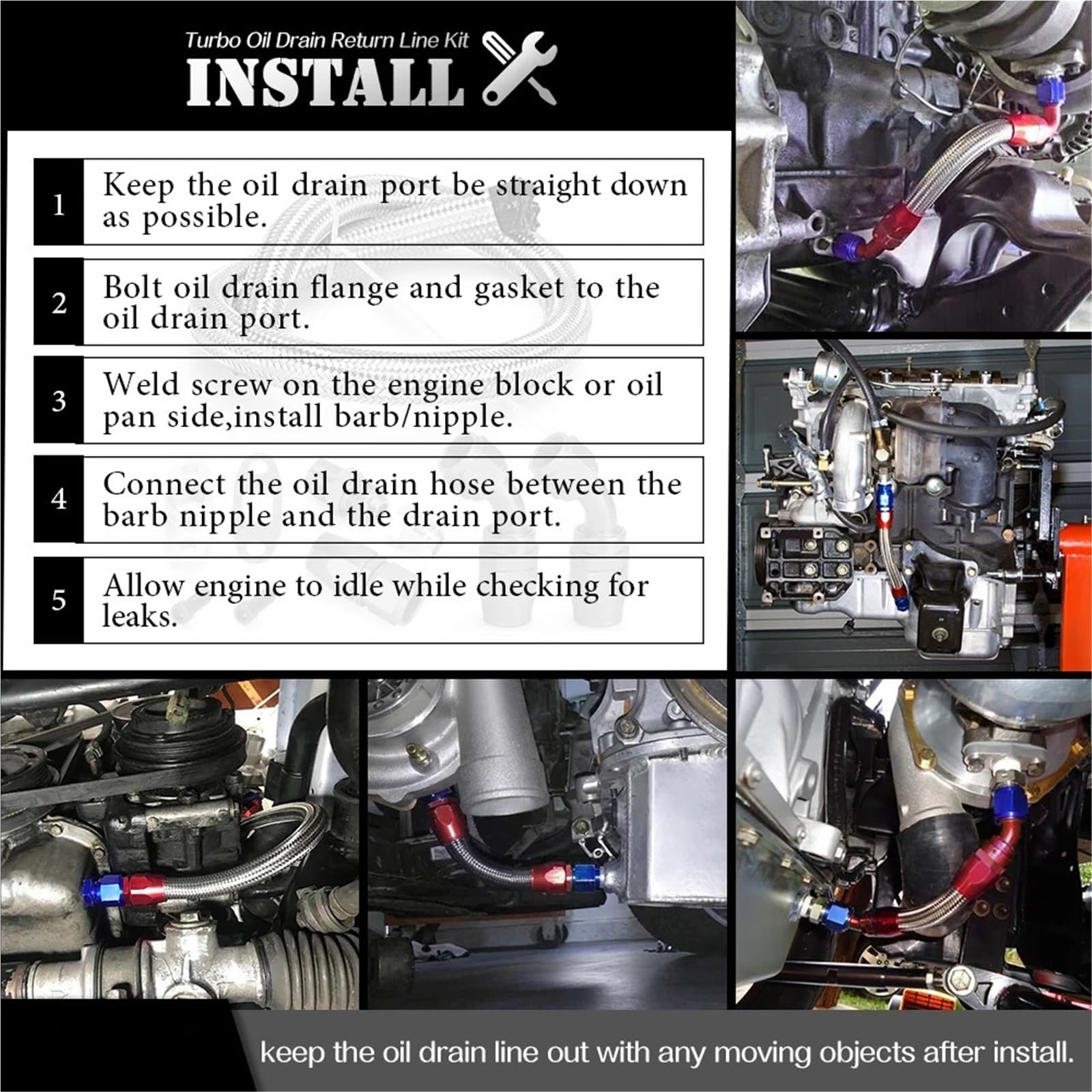 Turbo Oil Drain Return Line Kit
INSTALL

1 Keep the oil drain port be straight down as possible.

2 Bolt oil drain flange and gasket to the oil drain port.

3 Weld screw on the engine block or oil pan side,install barb/nipple.

4 Connect the oil drain hose between the barb nipple and the drain port.

5 Allow engine to idle while checking for leaks.

keep the oil drain line out with any moving objects after install.