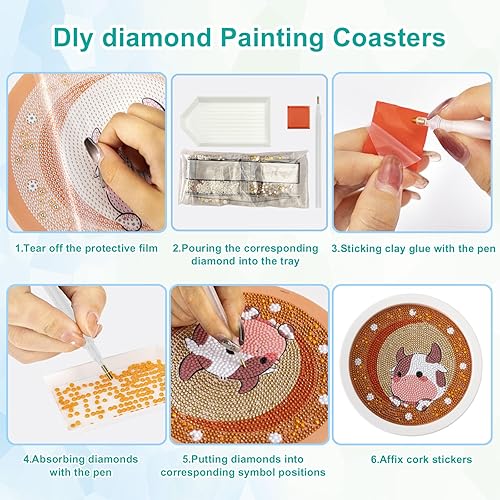 Dly diamond Painting Coasters

1.Tear off the protective film

2.Pouring the corresponding diamond into the tray

3.Sticking clay glue with the pen

4.Absorbing diamonds with the pen

5.Putting diamonds into corresponding symbol positions

6.Affix cork stickers