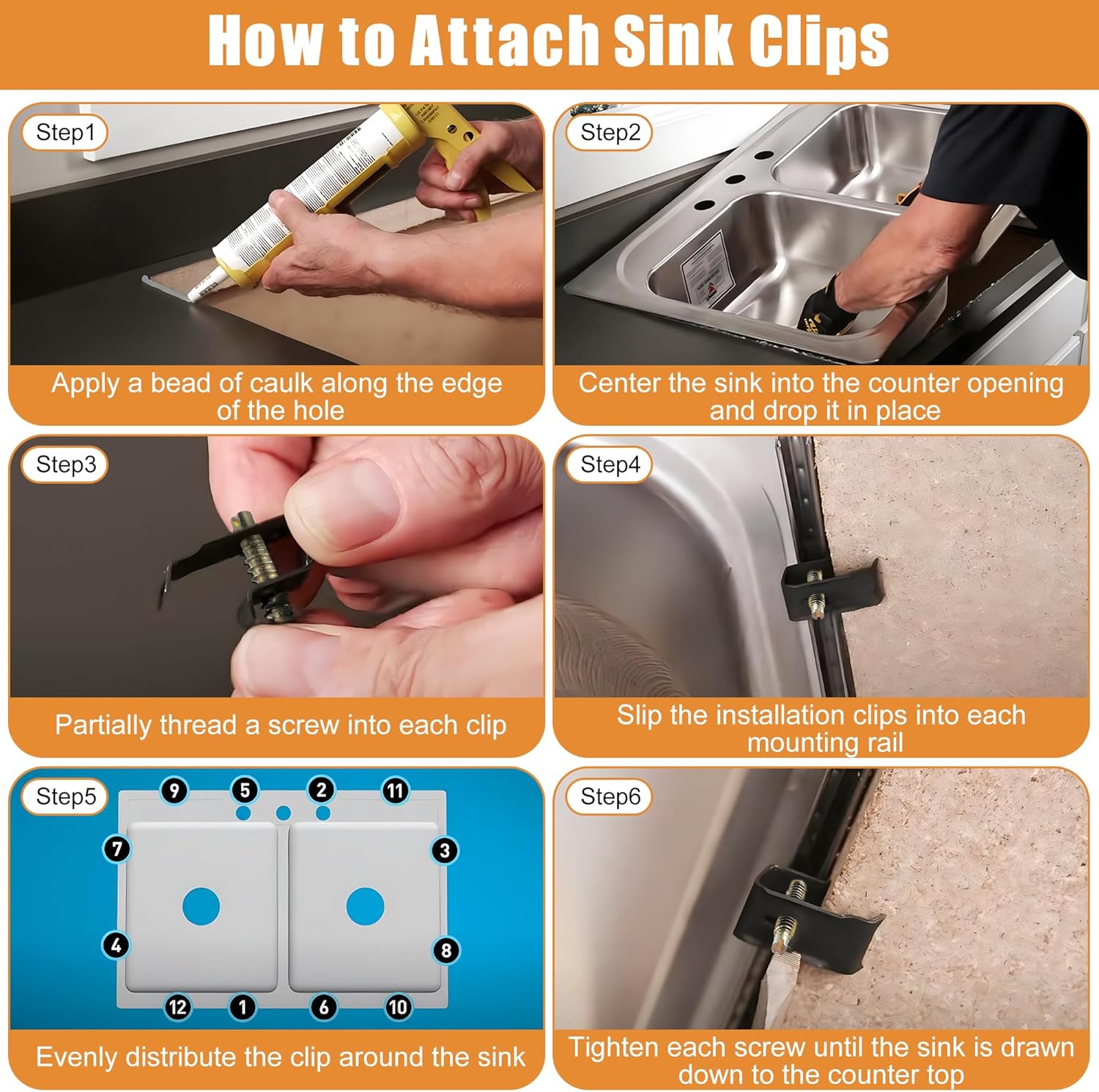 How to Attach Sink Clips

Step1

Apply a bead of caulk along the edge of the hole

Step2

Center the sink into the counter opening and drop it in place

Step3

Partially thread a screw into each clip

Step4

Slip the installation clips into each mounting rail

Step5

9 5 2 11
7 3
4 8
12 1 6 10

Evenly distribute the clip around the sink

Step6

Tighten each screw until the sink is drawn down to the counter top