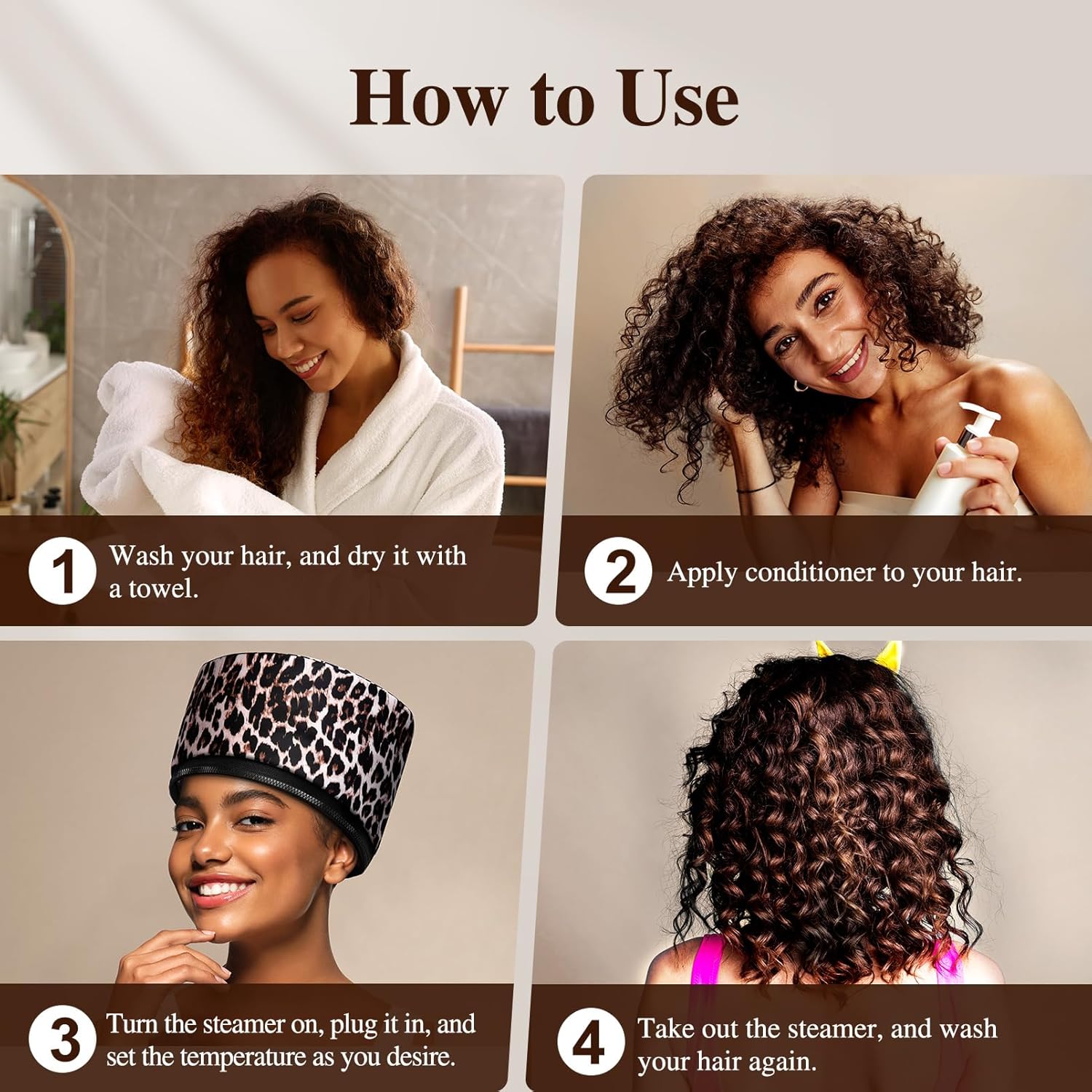 How to Use

1 Wash your hair, and dry it with a towel.

2 Apply conditioner to your hair.

3 Turn the steamer on, plug it in, and set the temperature as you desire.

4 Take out the steamer, and wash your hair again.