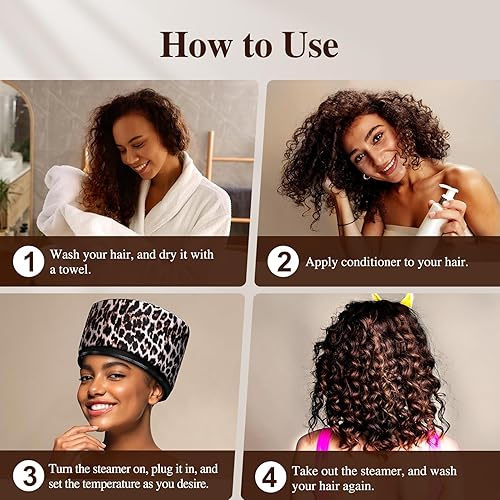 How to Use

1 Wash your hair, and dry it with a towel.

2 Apply conditioner to your hair.

3 Turn the steamer on, plug it in, and set the temperature as you desire.

4 Take out the steamer, and wash your hair again.