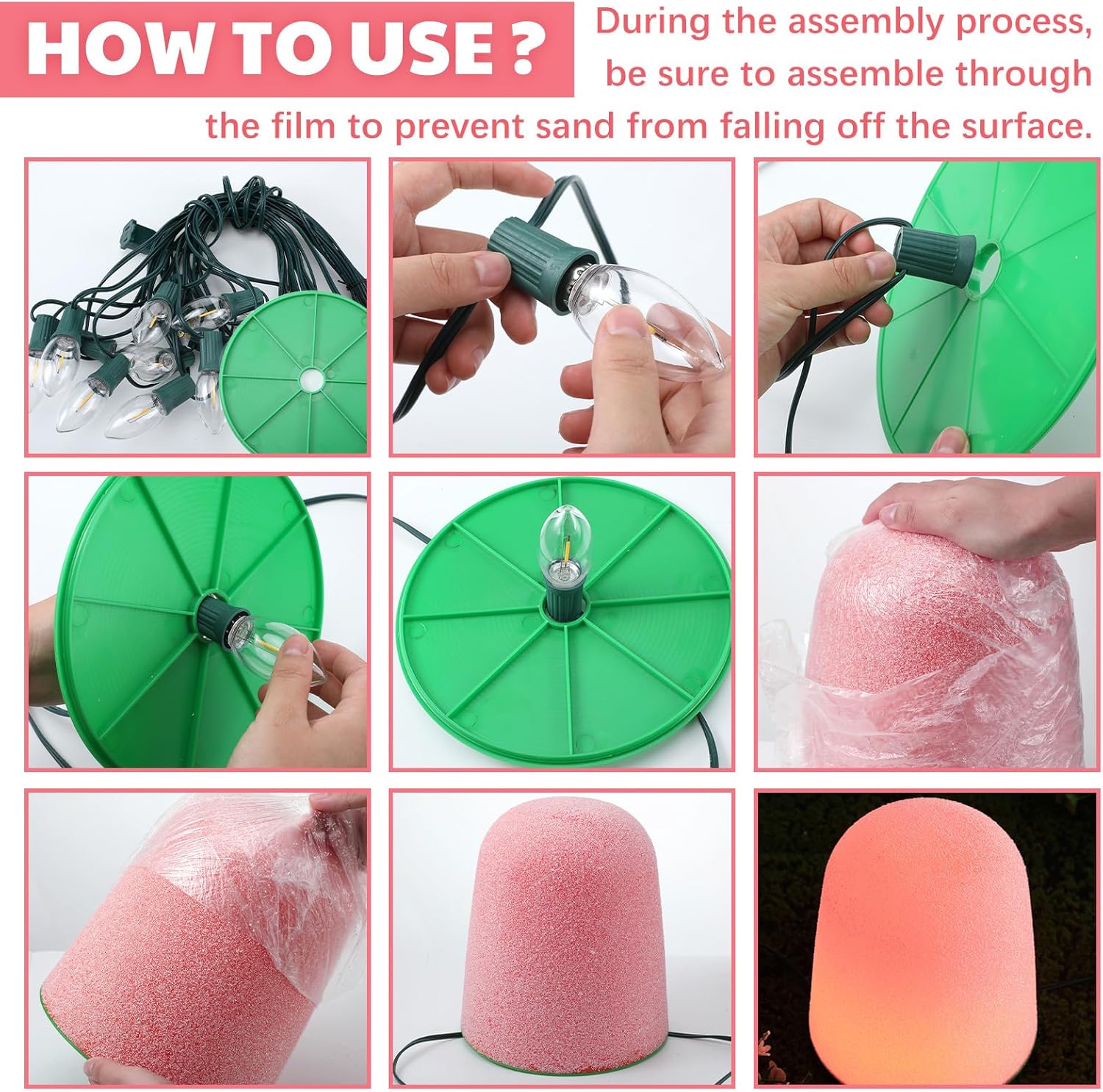 HOW TO USE ?

During the assembly process, be sure to assemble through the film to prevent sand from falling off the surface.